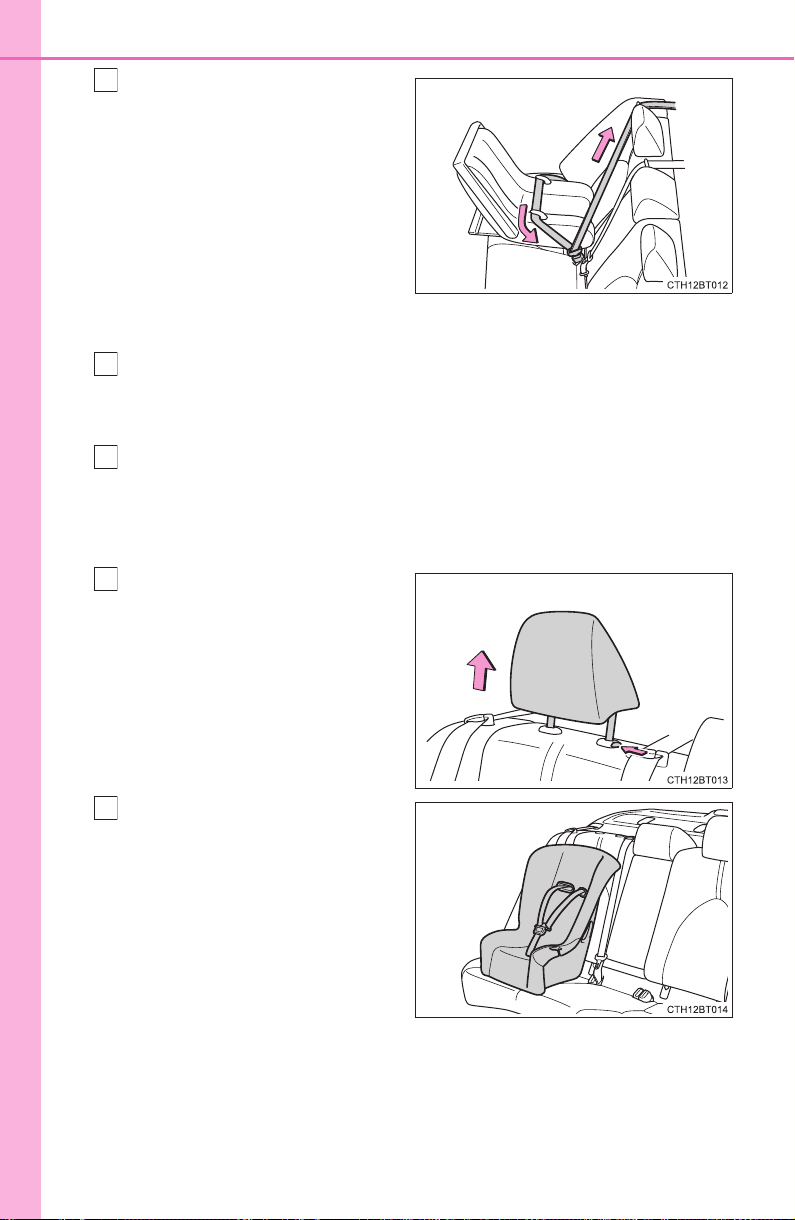 CTH12BT012

CTH12BT013

CTH12BT014