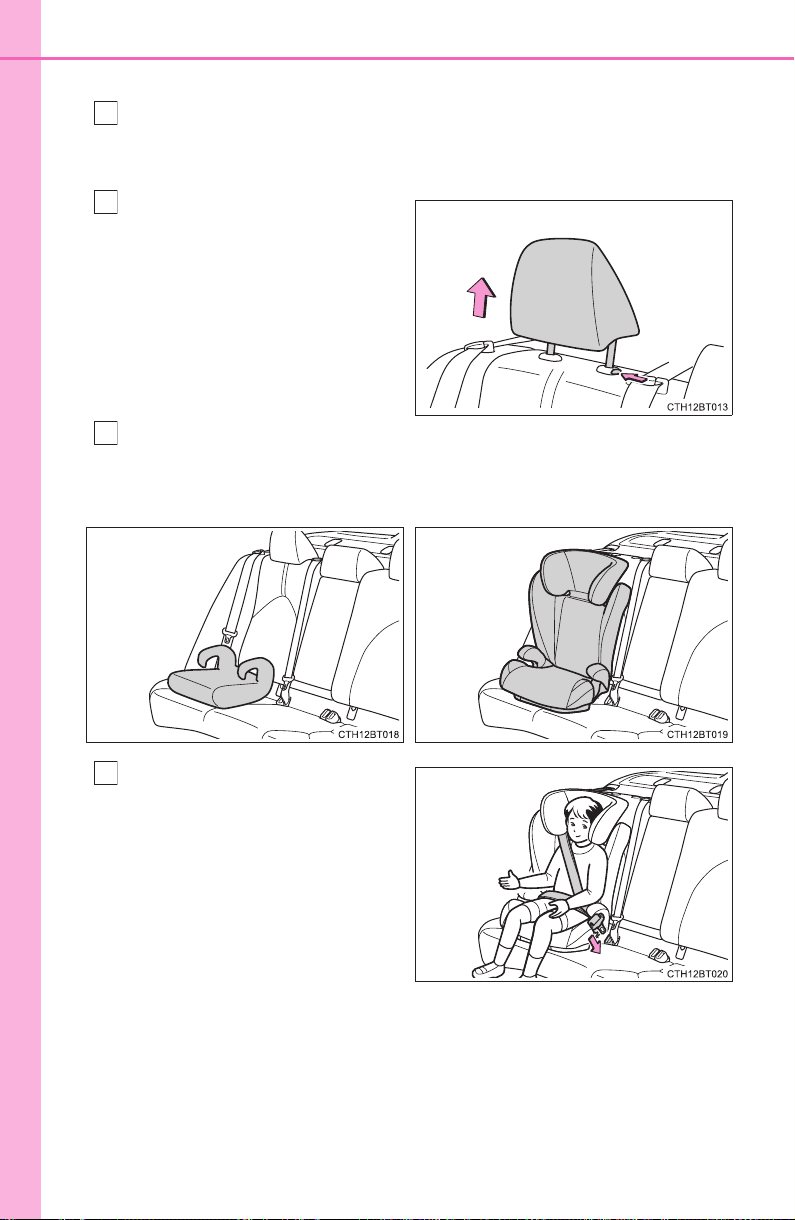 CTH12BT013

CTH12BT018

CTH12BT019

CTH12BT020