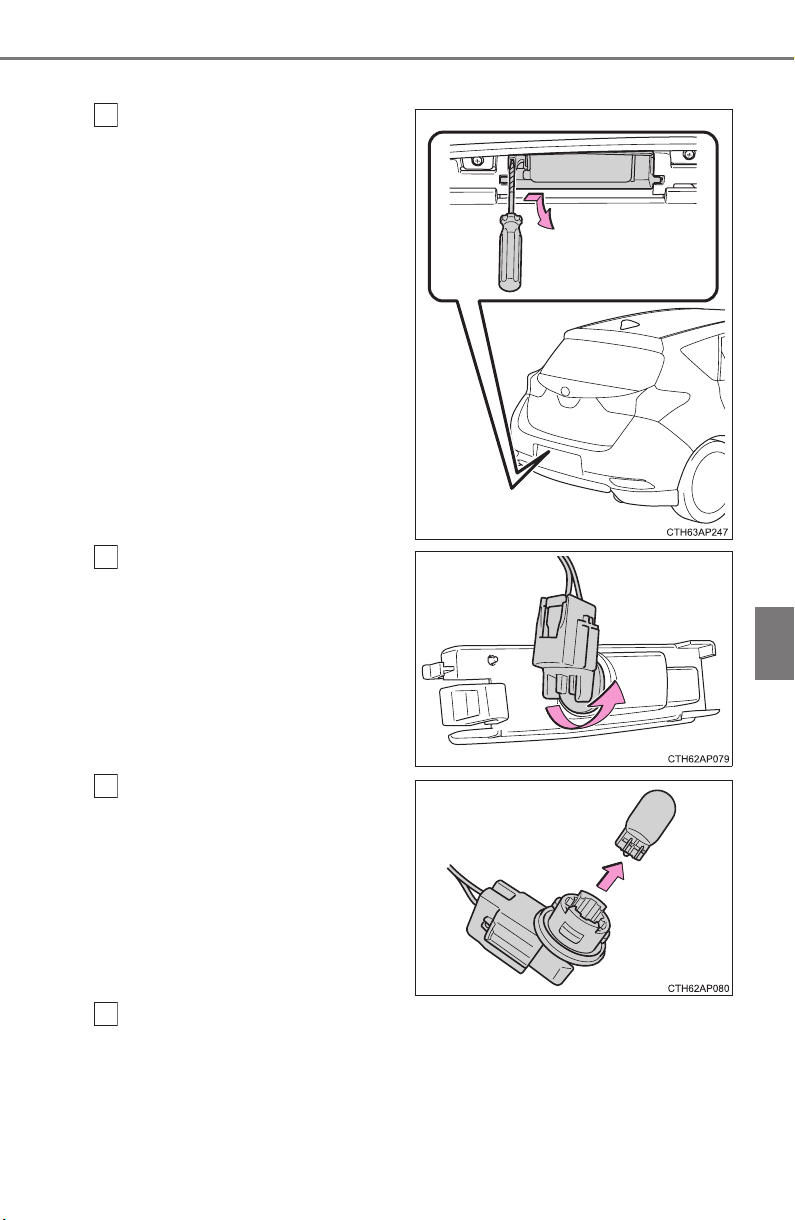 CTH63AP247

CTH62AP079

CTH62AP080