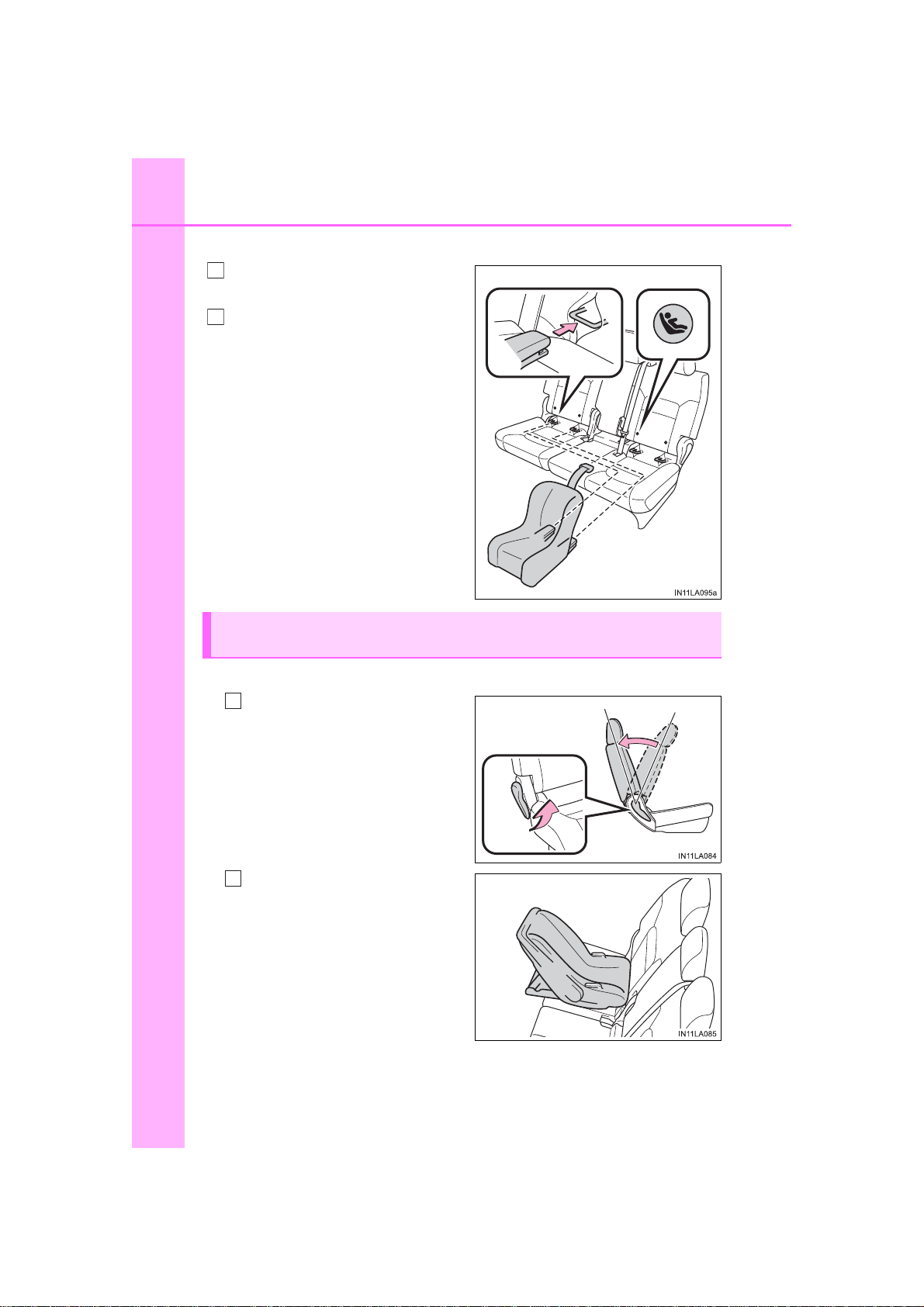 IN11LA095a

IN11LA084

IN11LA085