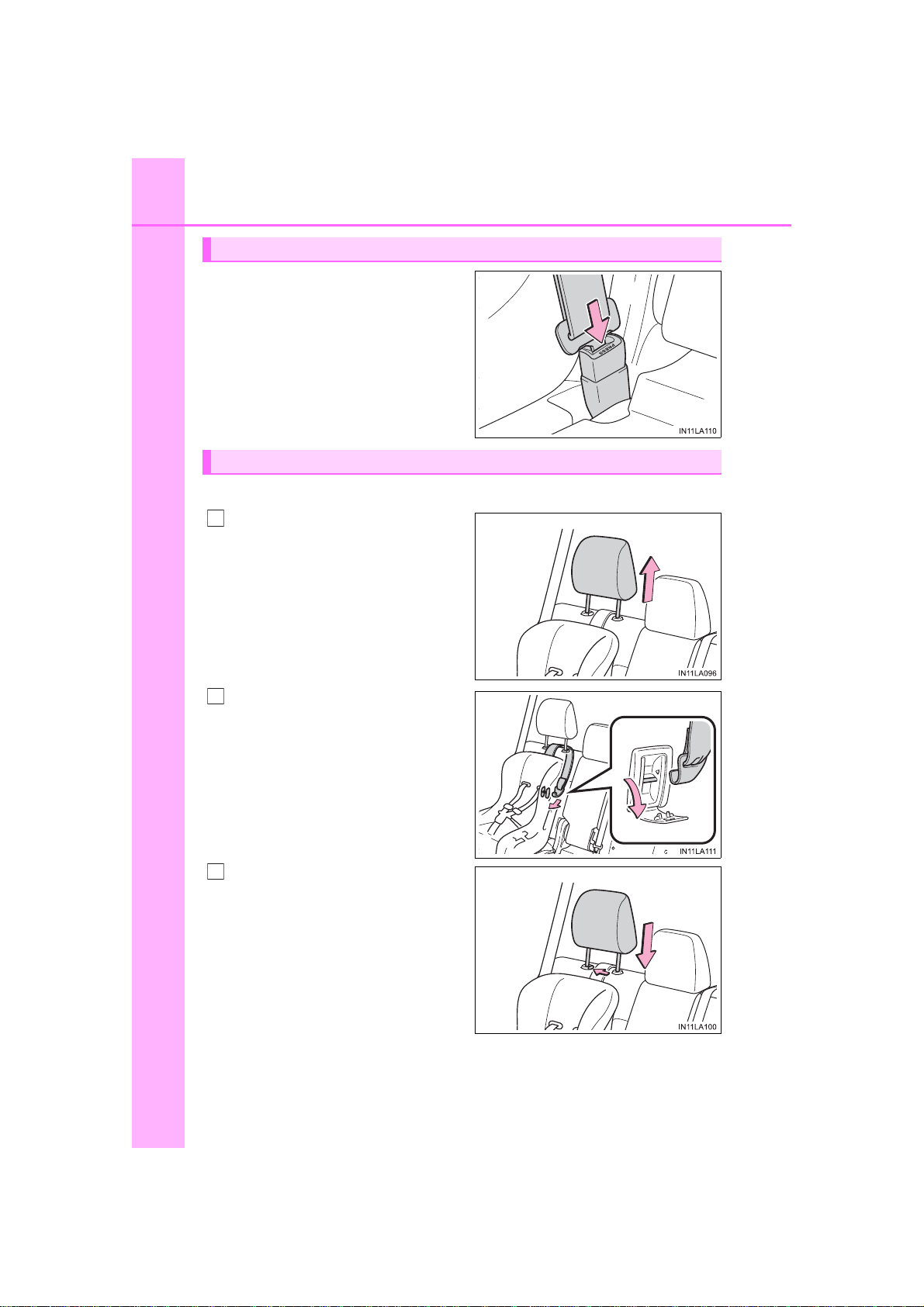 IN11LA110

IN11LA096

IN11LA111

IN11LA100