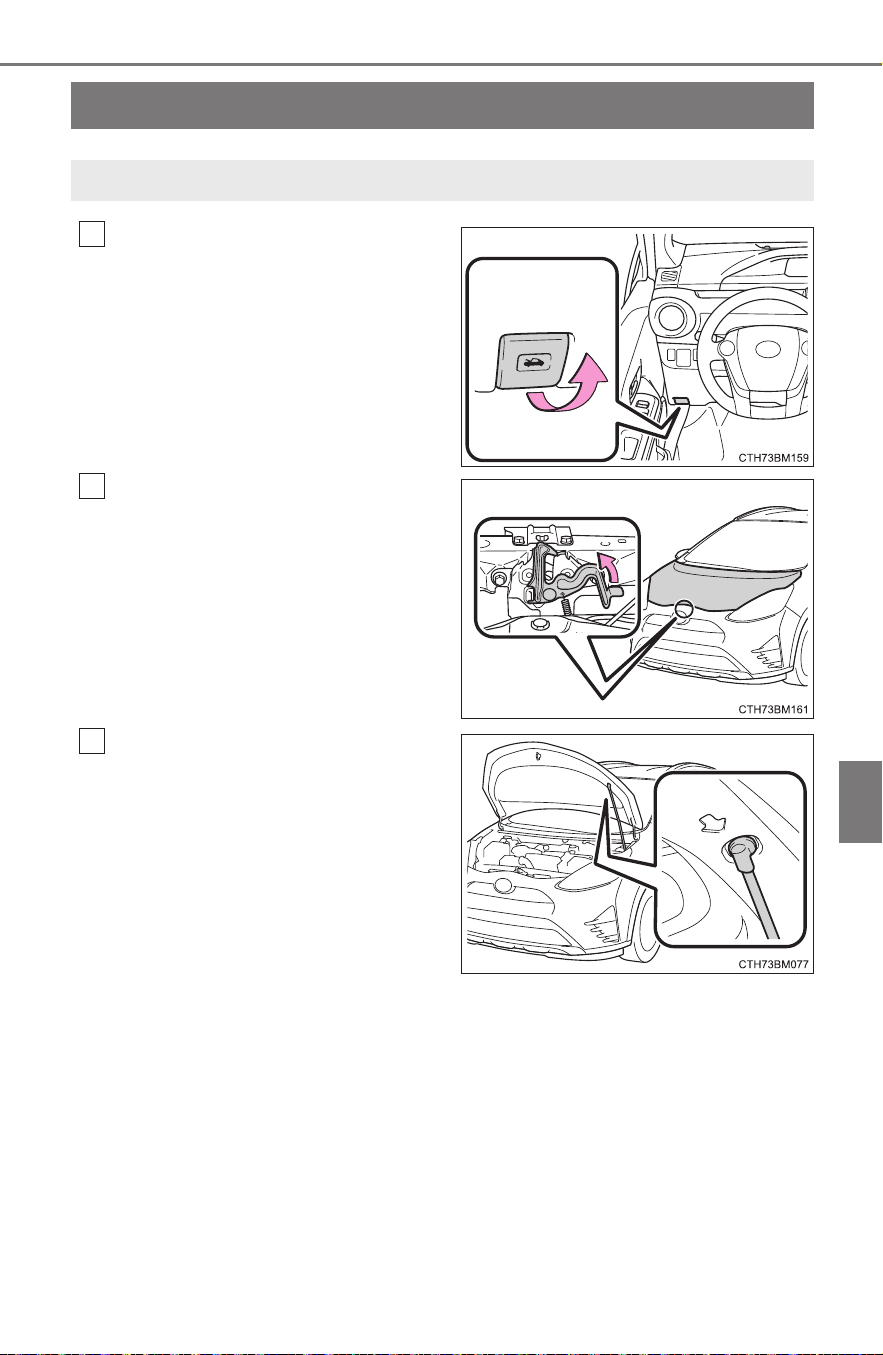 CTH73BM159

CTH73BM161

CTH73BM077