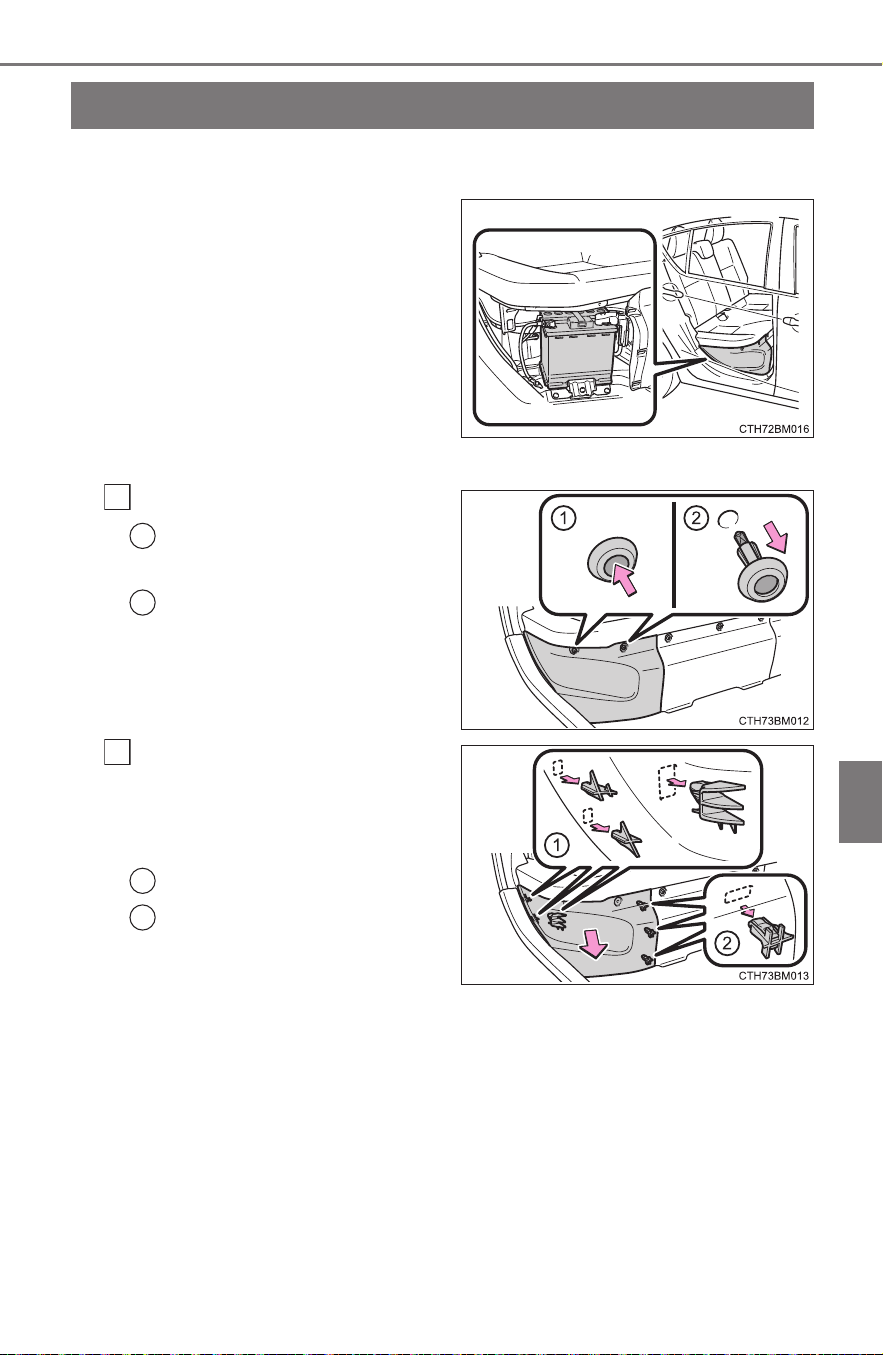 CTH72BM016

①

②

CTH73BM012

①

②

CTH73BM013