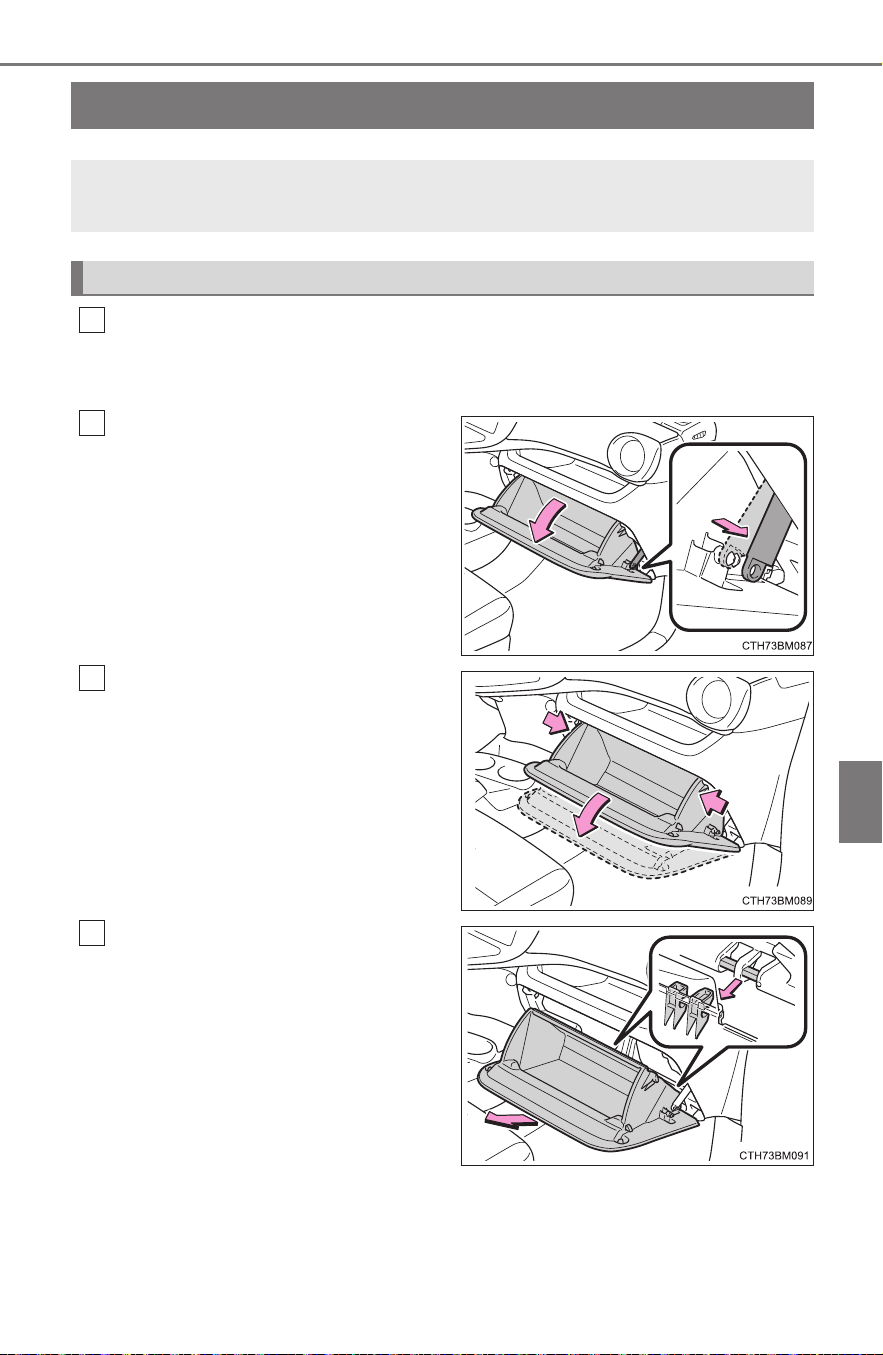 CTH73BM087

CTH73BM089

CTH73BM091