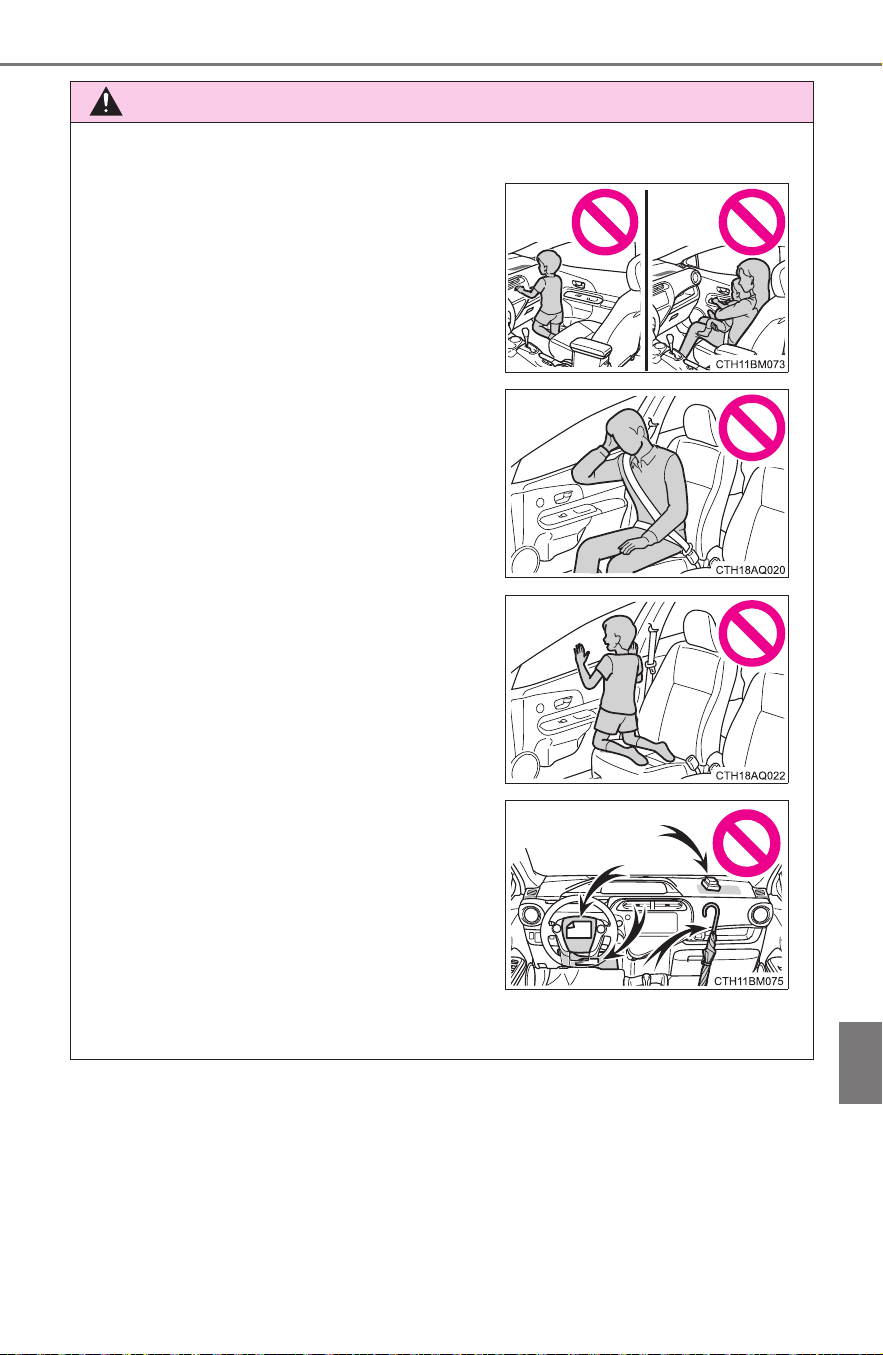 CTH11BM073

CTH18AQ020

CTH18AQ022

CTH11BM075