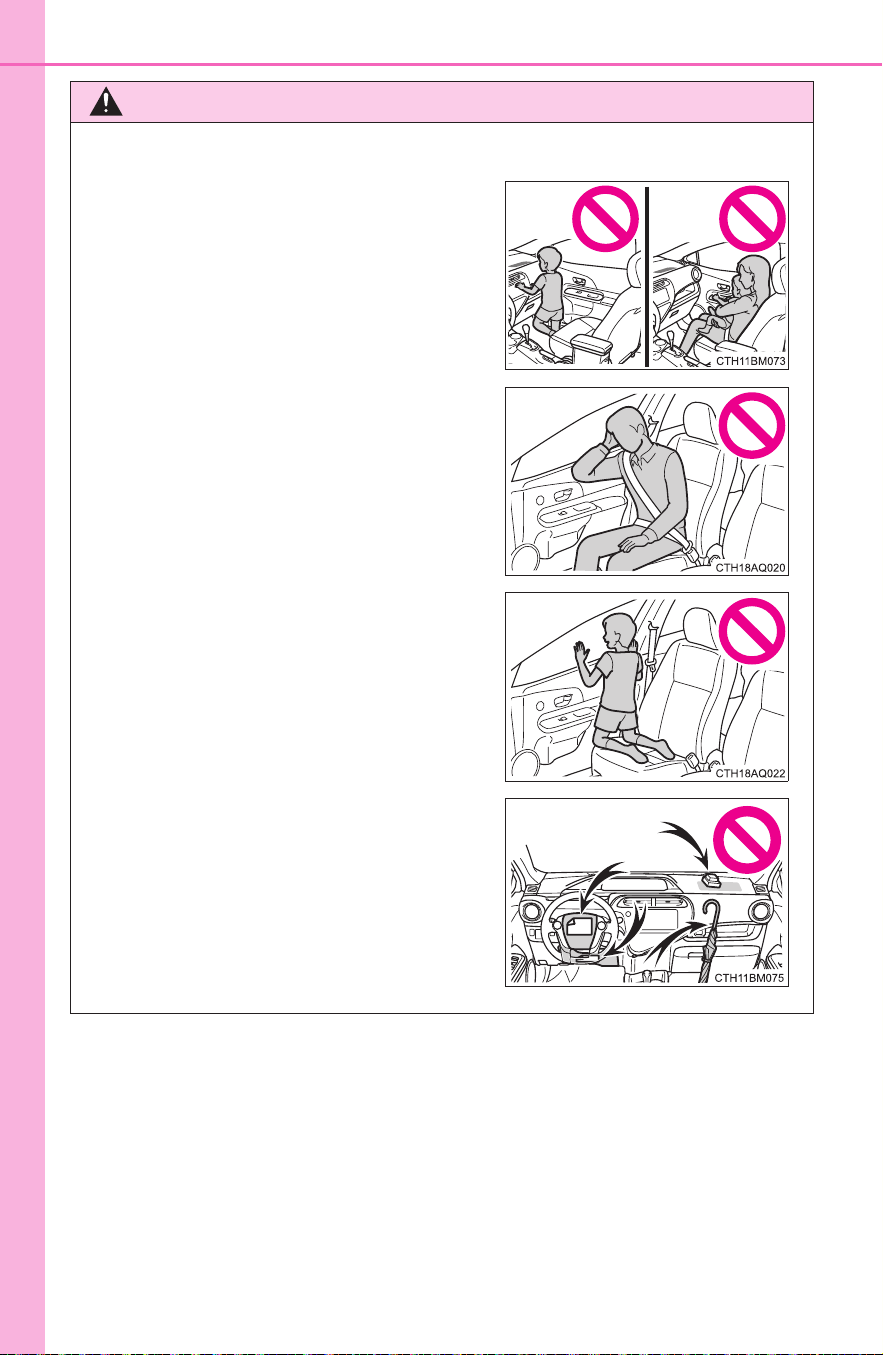 CTH11BM073

CTH18AQ020

CTH18AQ022

CTH11BM075