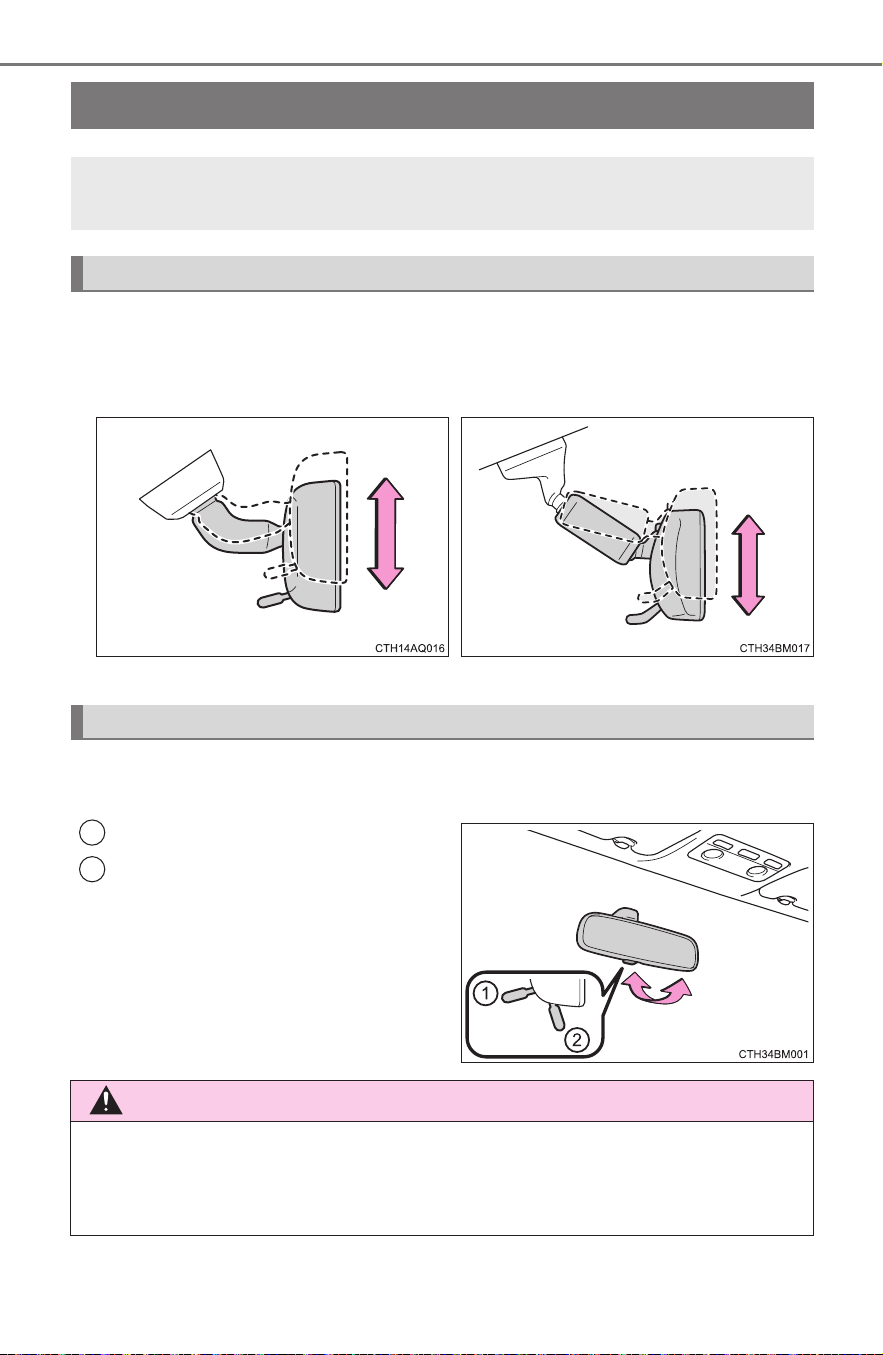 CTH14AQ016

CTH34BM017

1

2

CTH34BM001