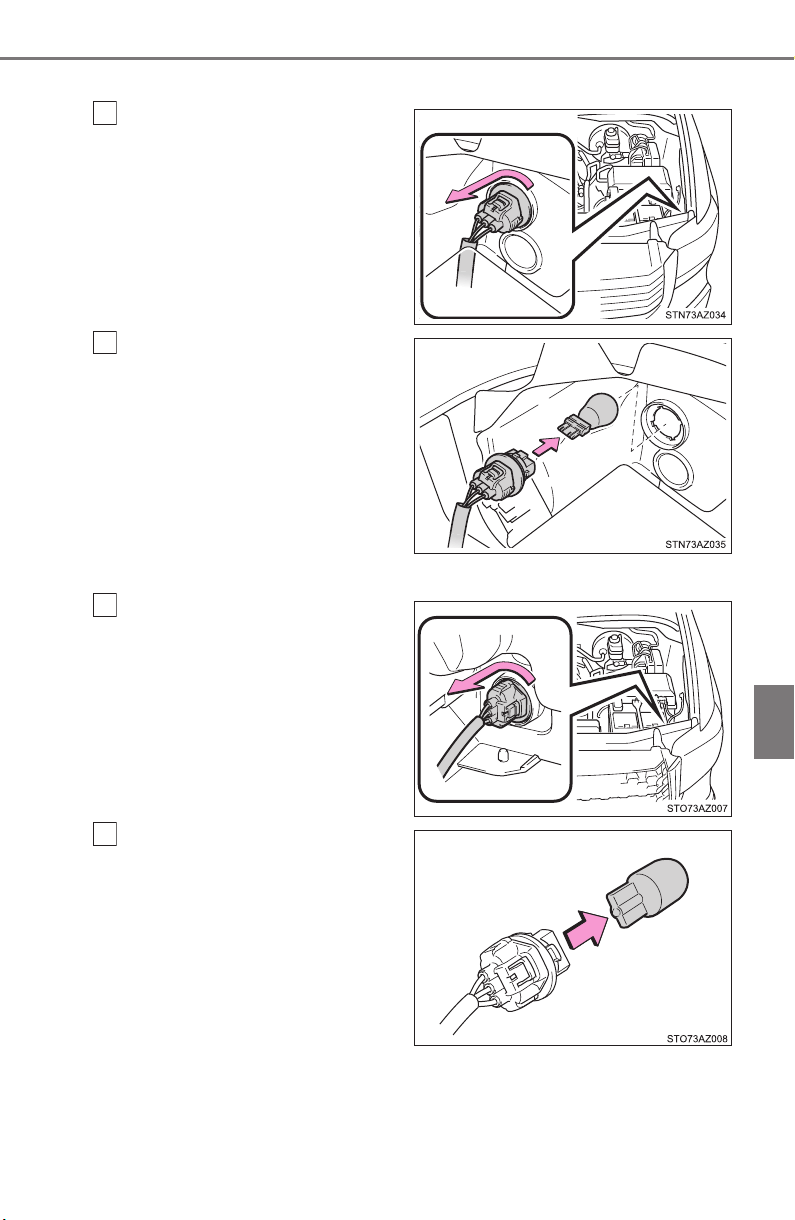 STN73AZ034

STN73AZ035

STO73AZ007

STO73AZ008