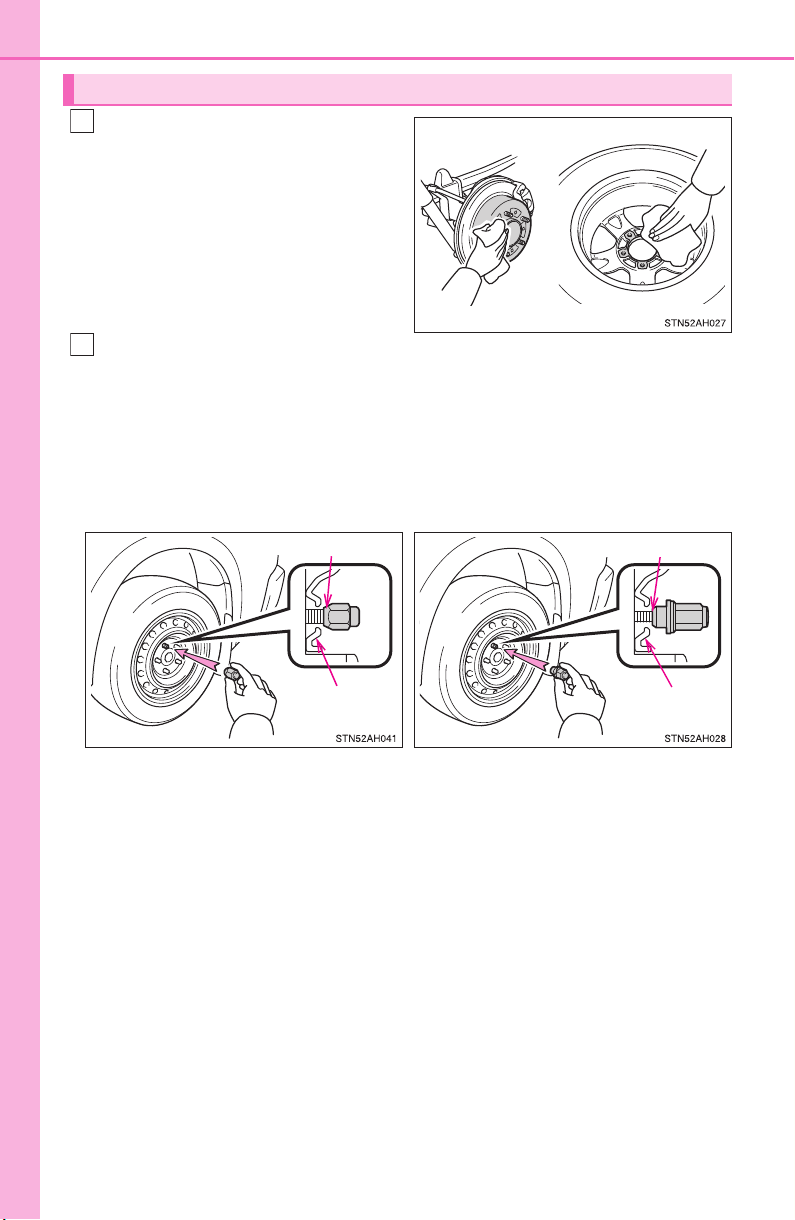 STN52AH027

STN52AH041

STN52AH028