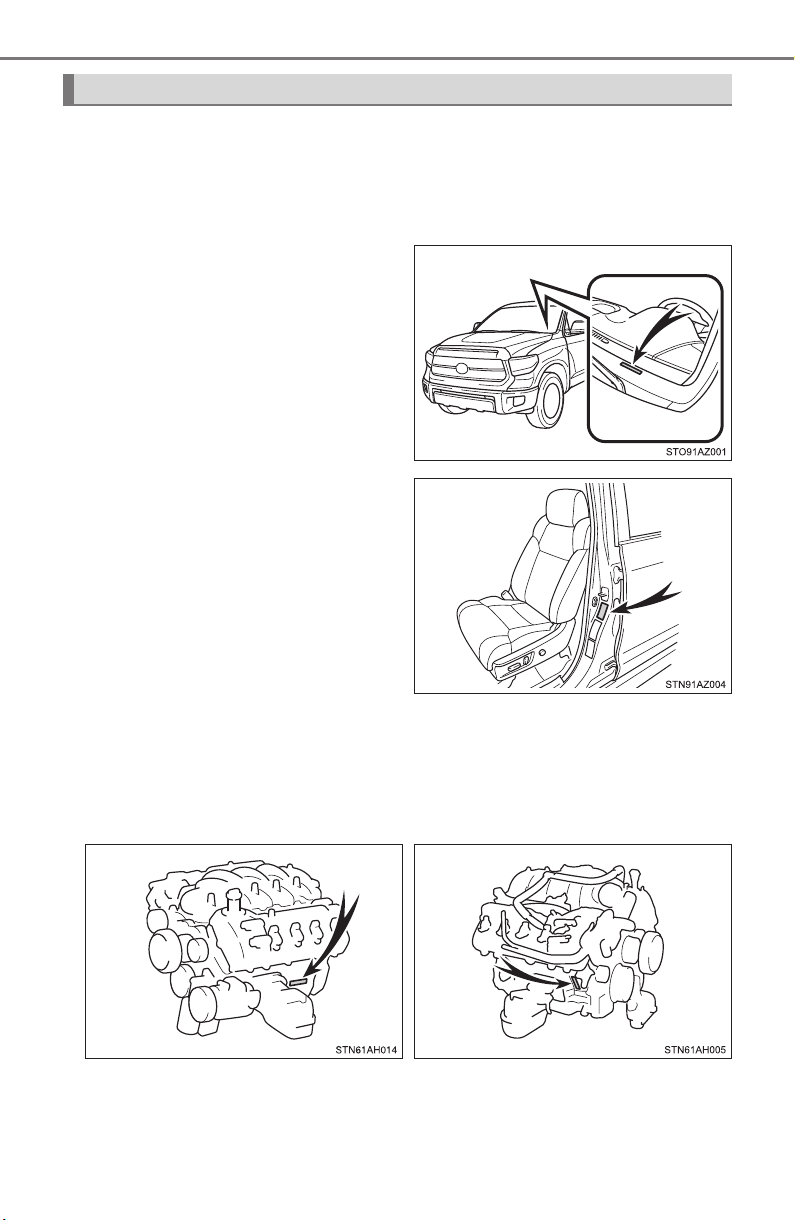 STO91AZ001

STN91AZ004

STN61AH014

STN61AH005