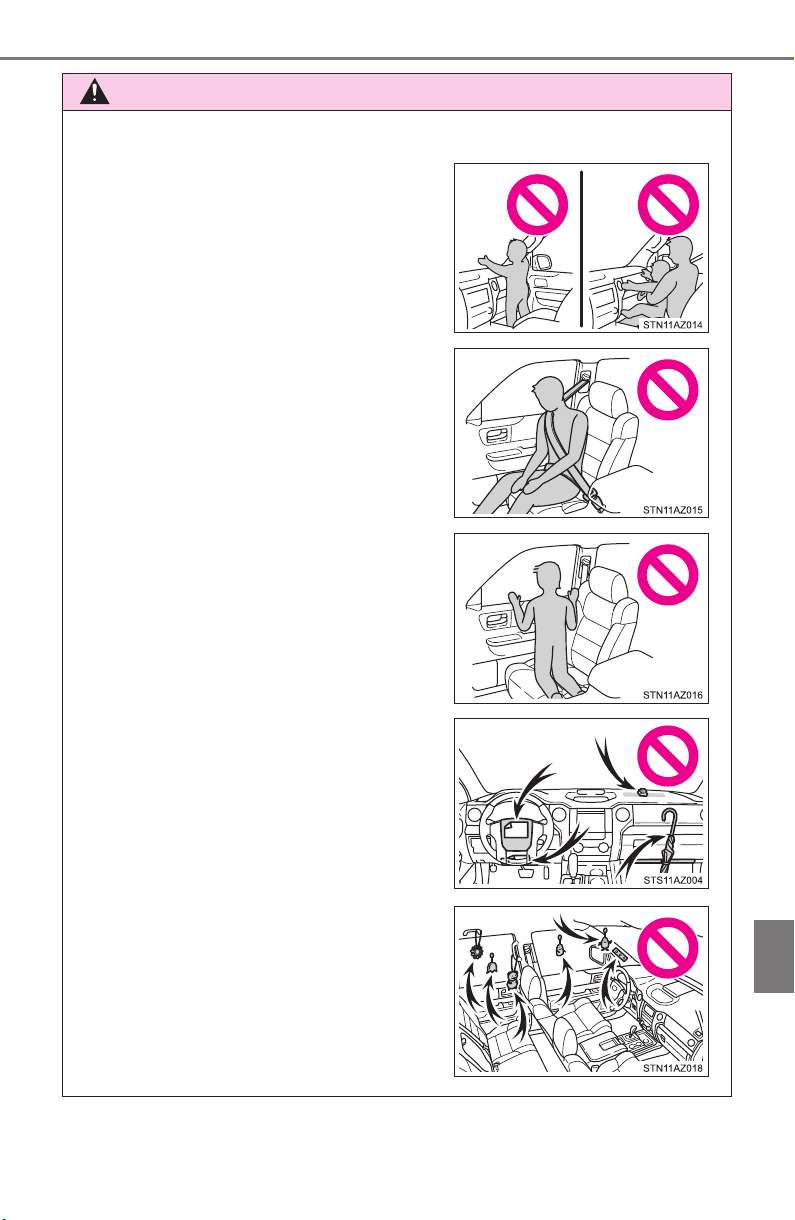 STN11AZ014

STN11AZ015

STN11AZ016

STS11AZ004

STN11AZ018