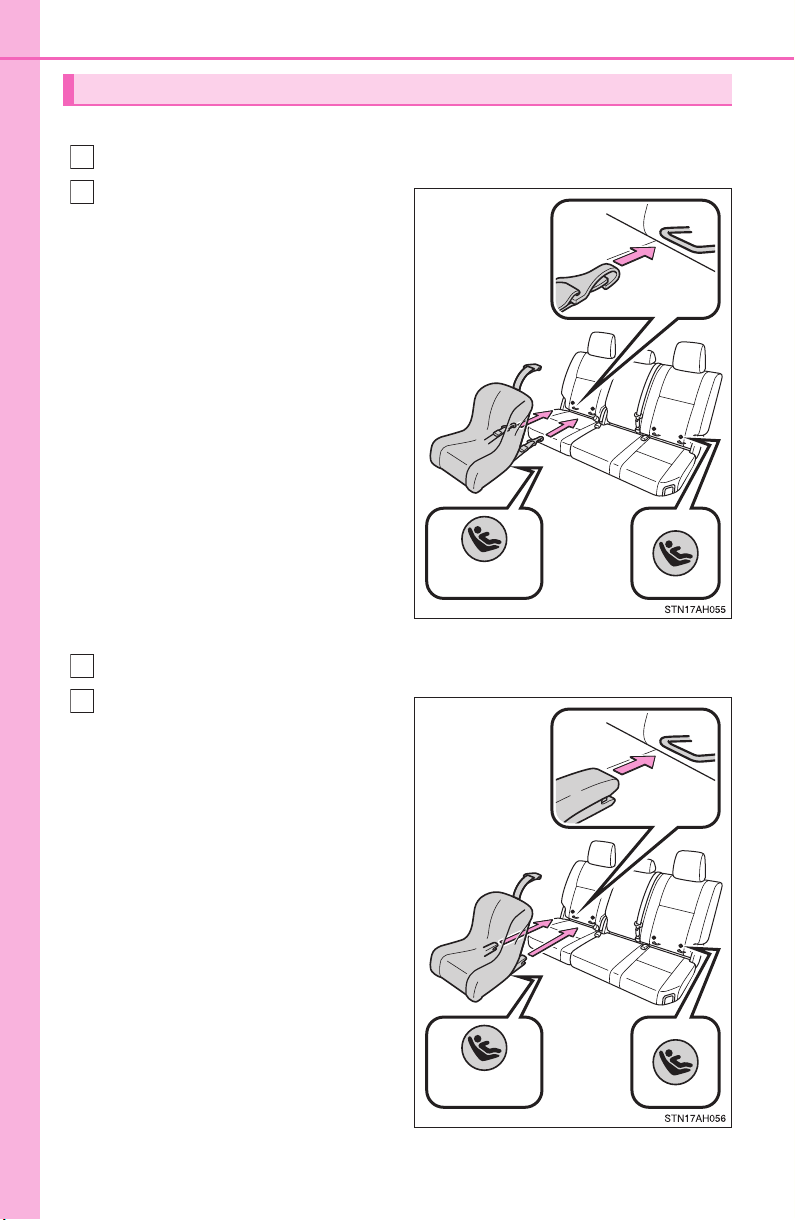 STN17AH055

STN17AH056