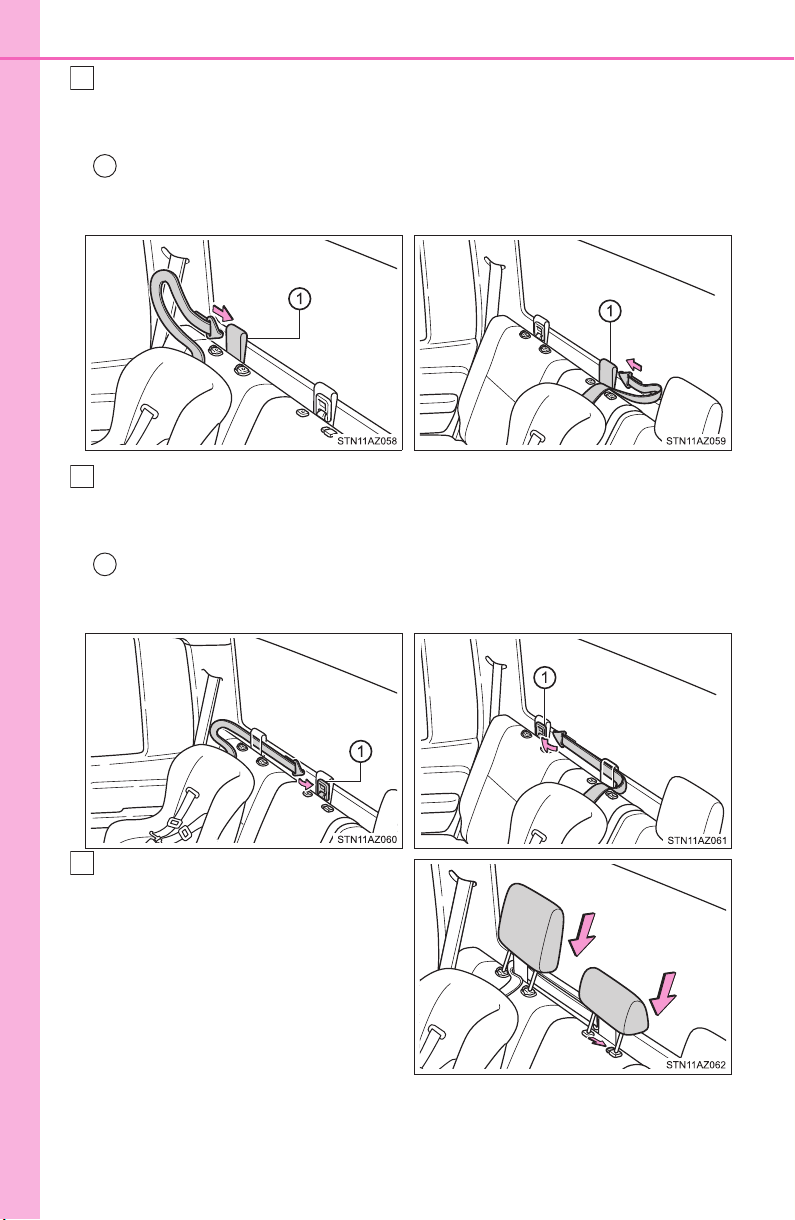 1

STN11AZ058

1

STN11AZ059

1

STN11AZ060

1

STN11AZ061

STN11AZ062