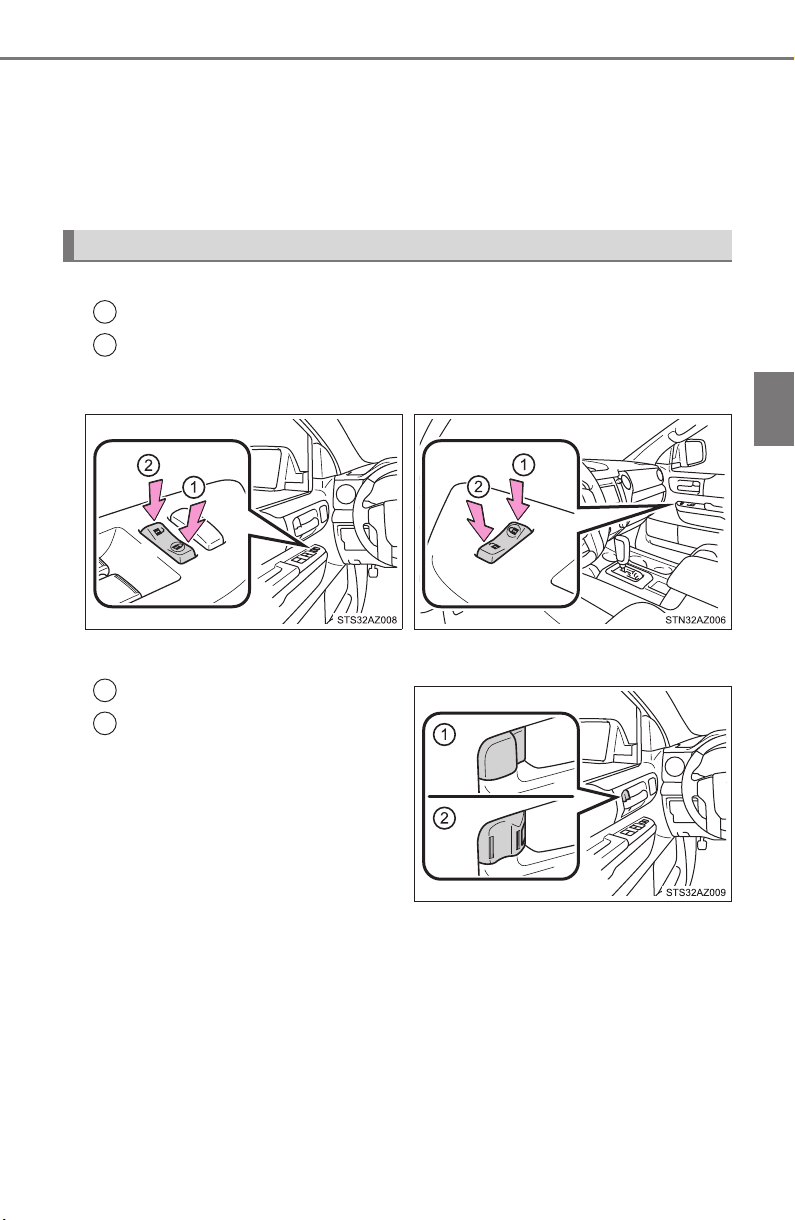 ②

①

STS32AZ008

①

②

STN32AZ006

①

②

STS32AZ009