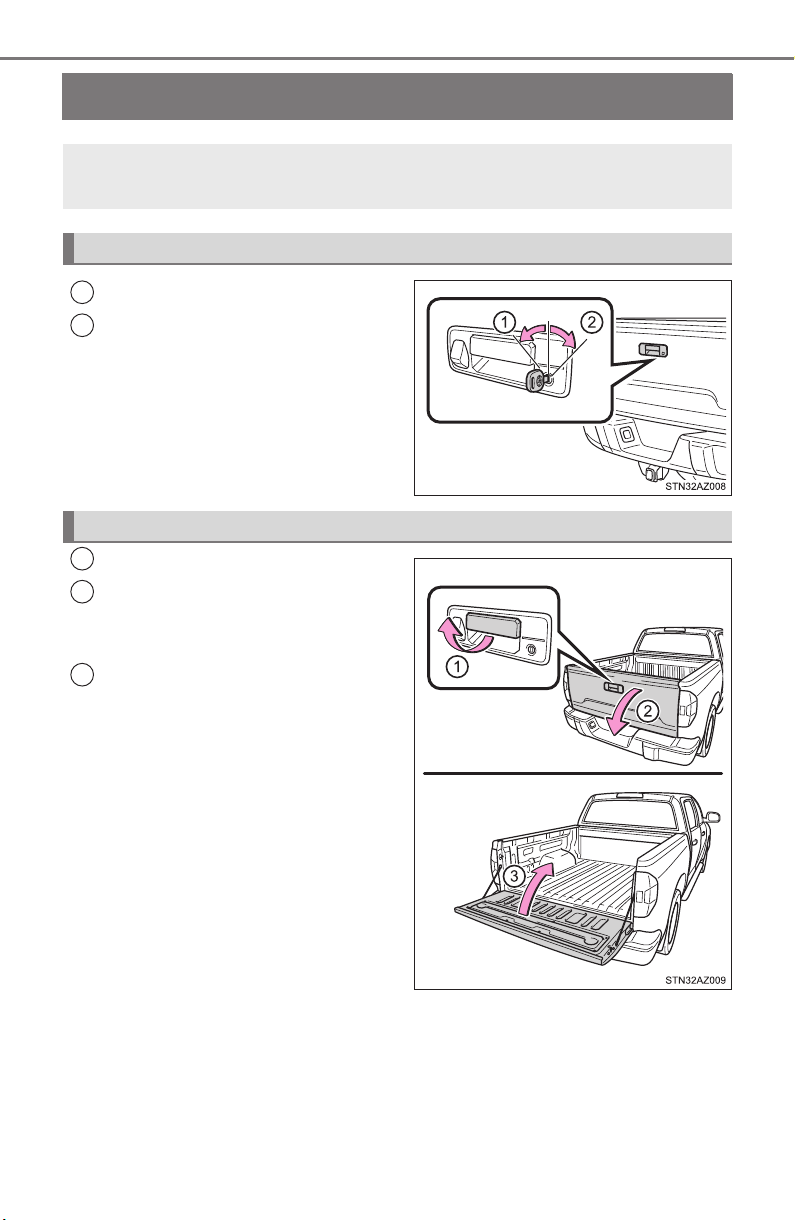 1
2

STN32AZ008

1
2
3

STN32AZ009