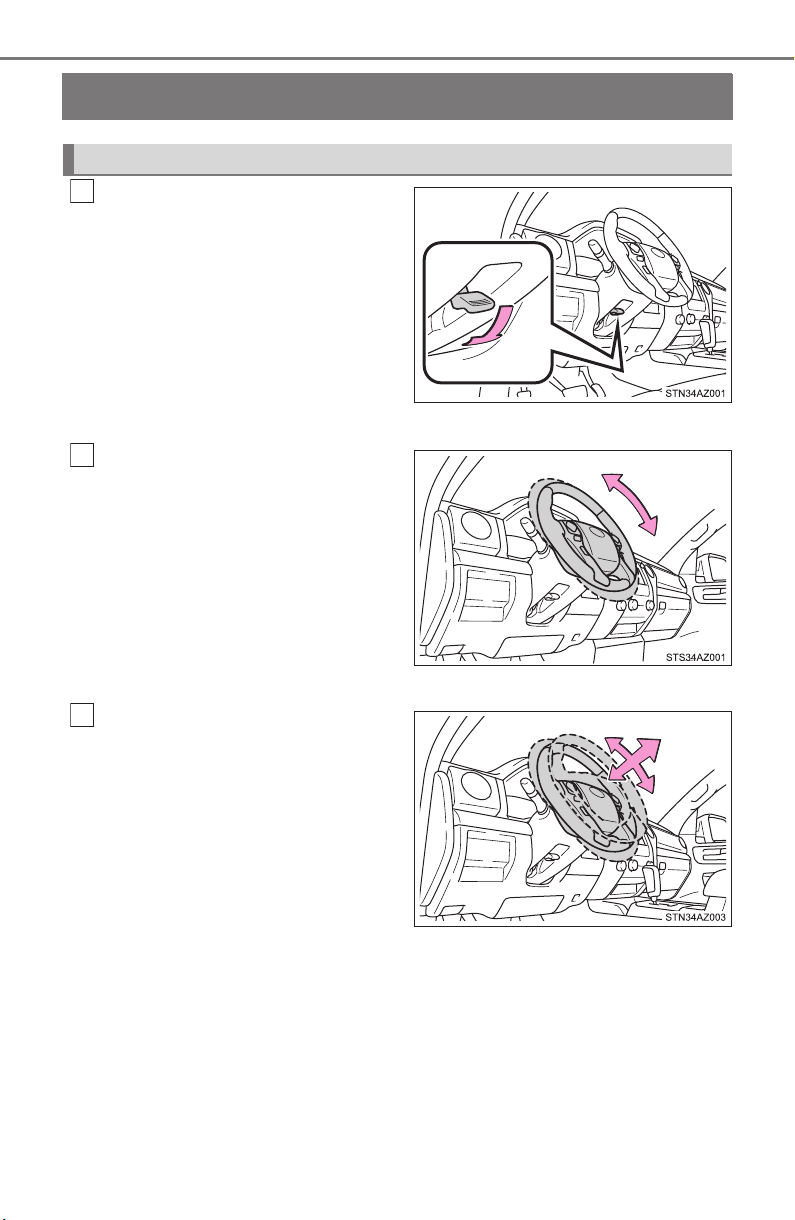 STN34AZ001

STS34AZ001

STN34AZ003