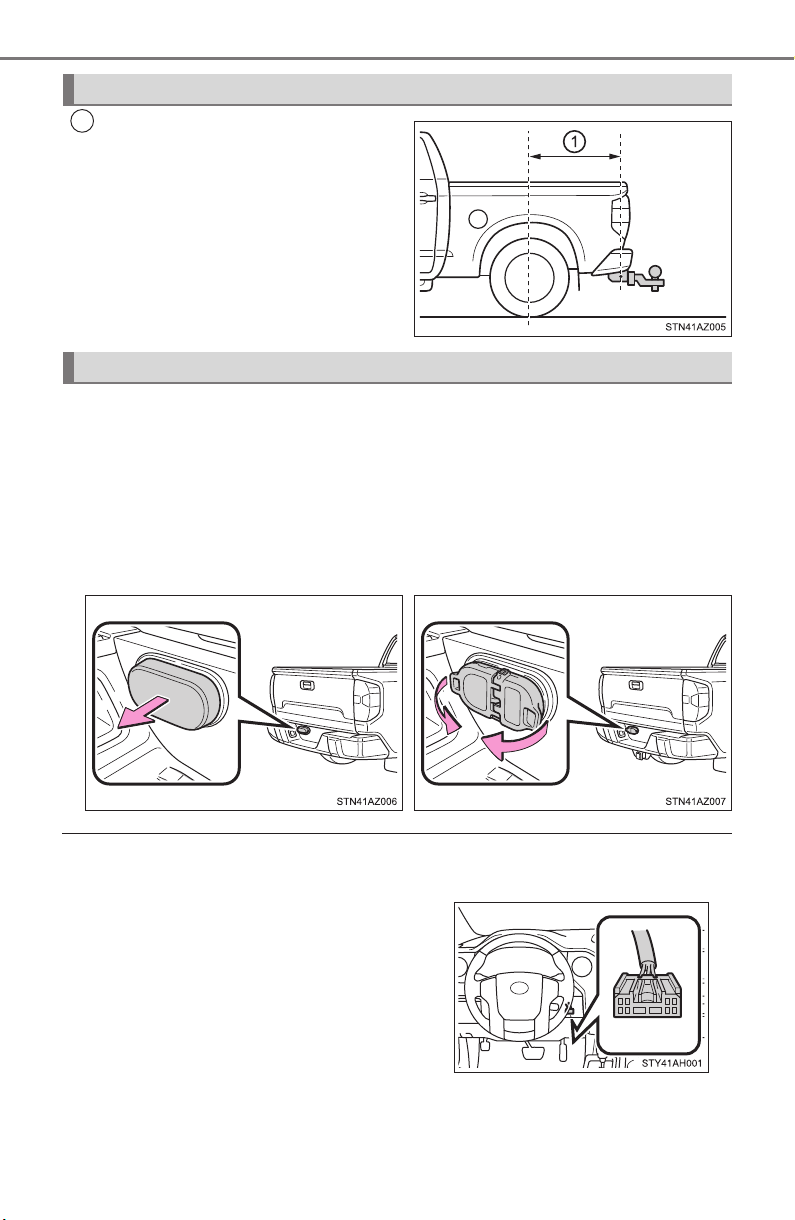 1

STN41AZ005

STN41AZ006

STN41AZ007

STY41AH001