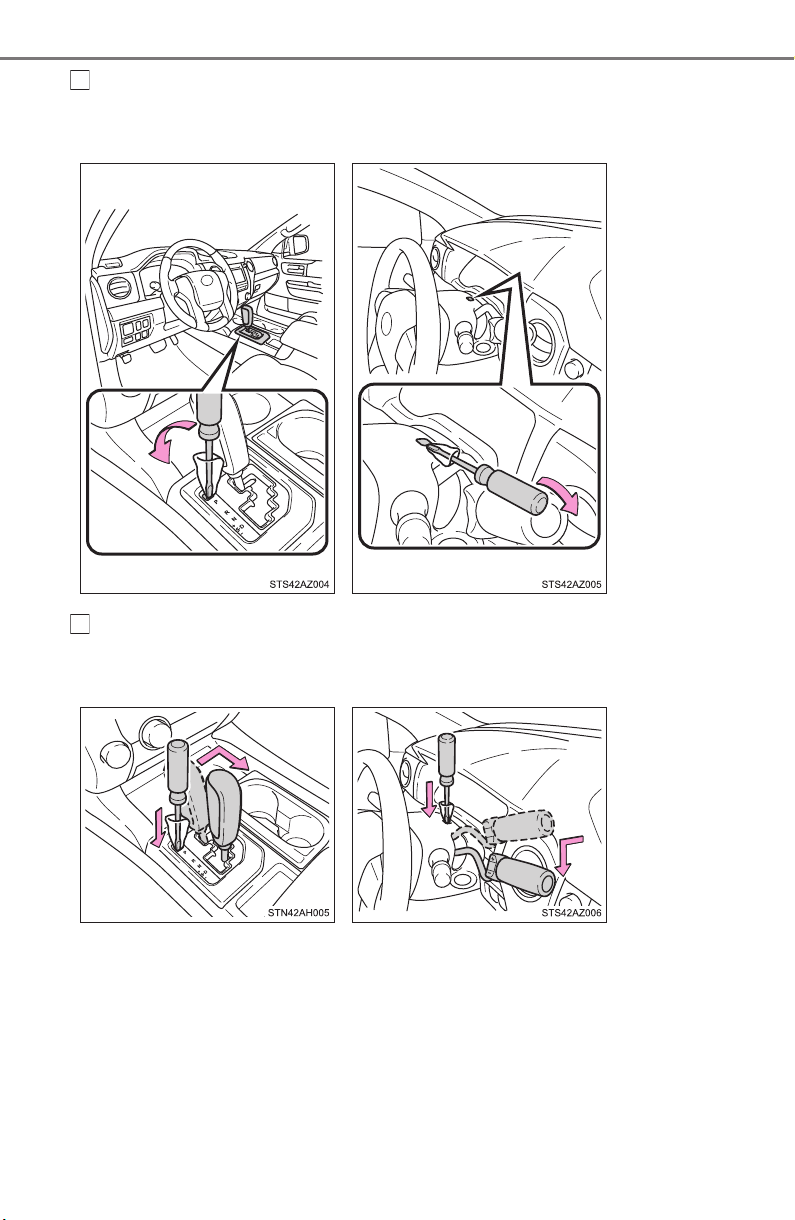 STS42AZ004

STS42AZ005

STN42AH005

STS42AZ006