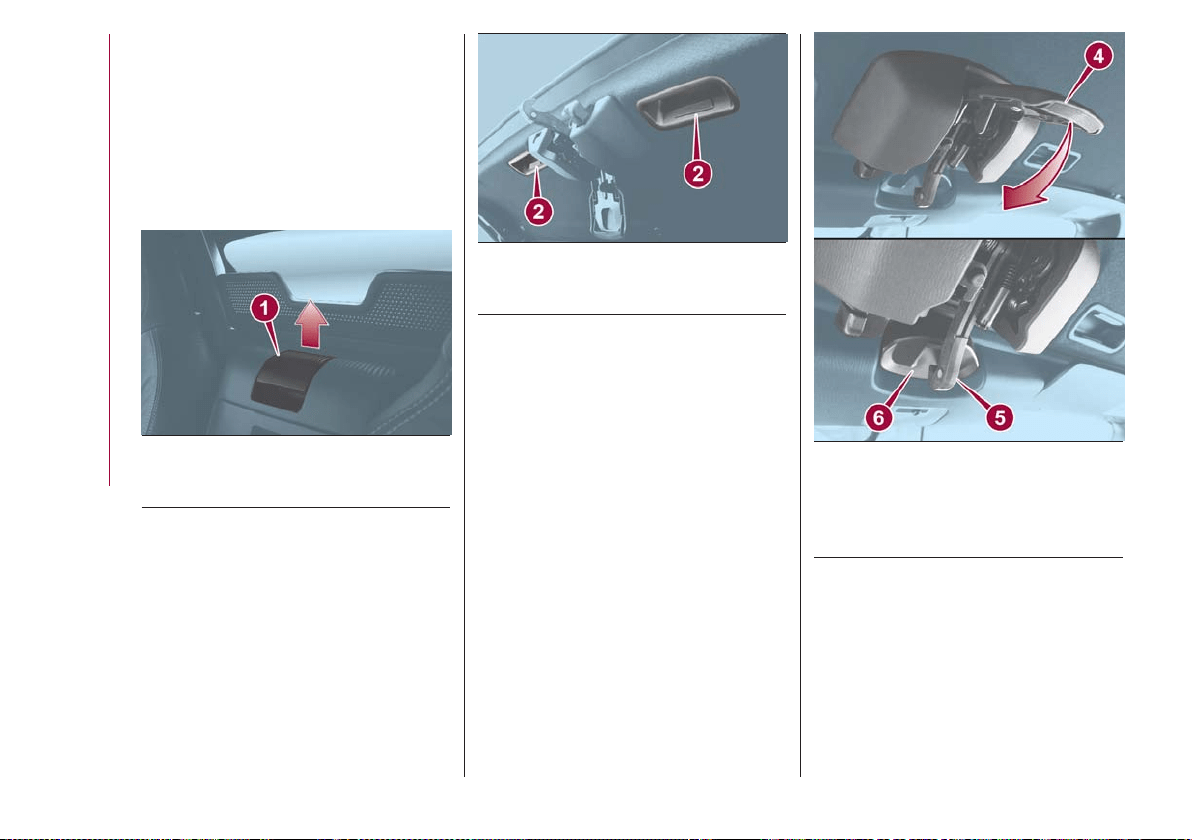 1

2

2

4

6

5