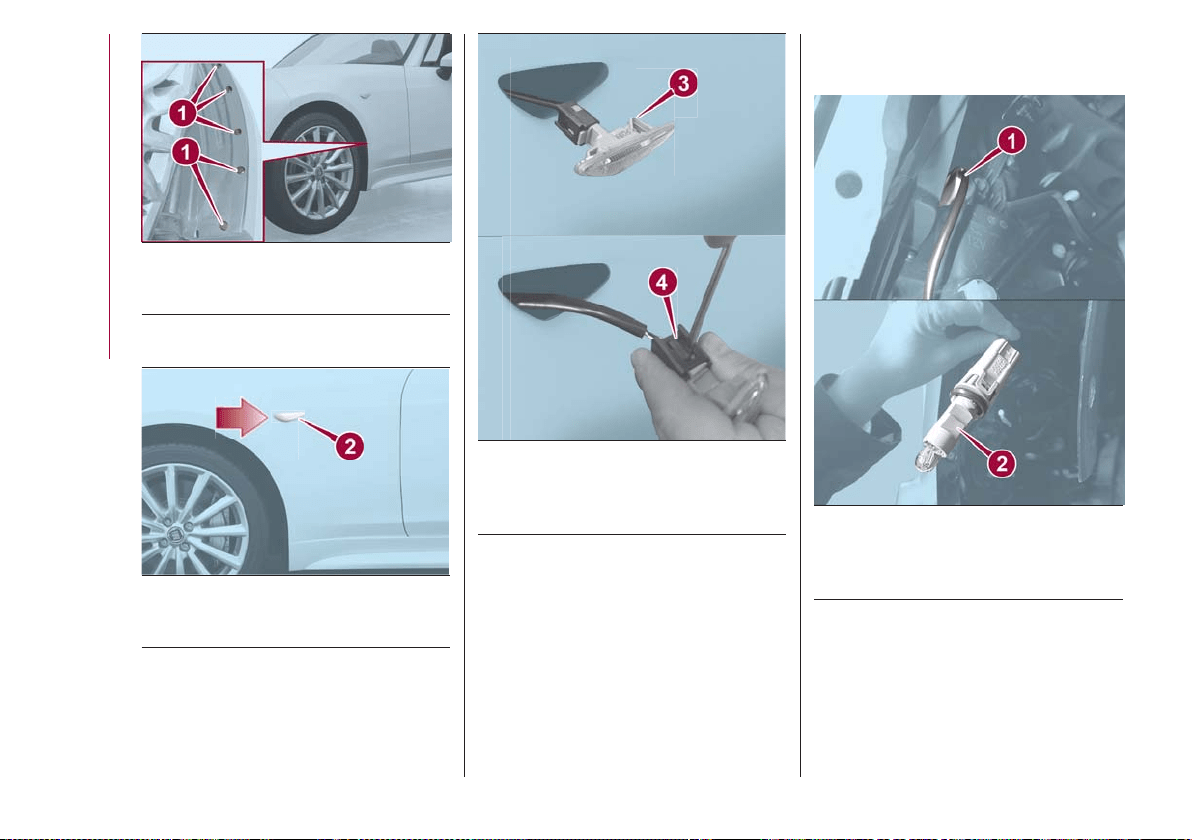 1
1
2
3
4
1
2