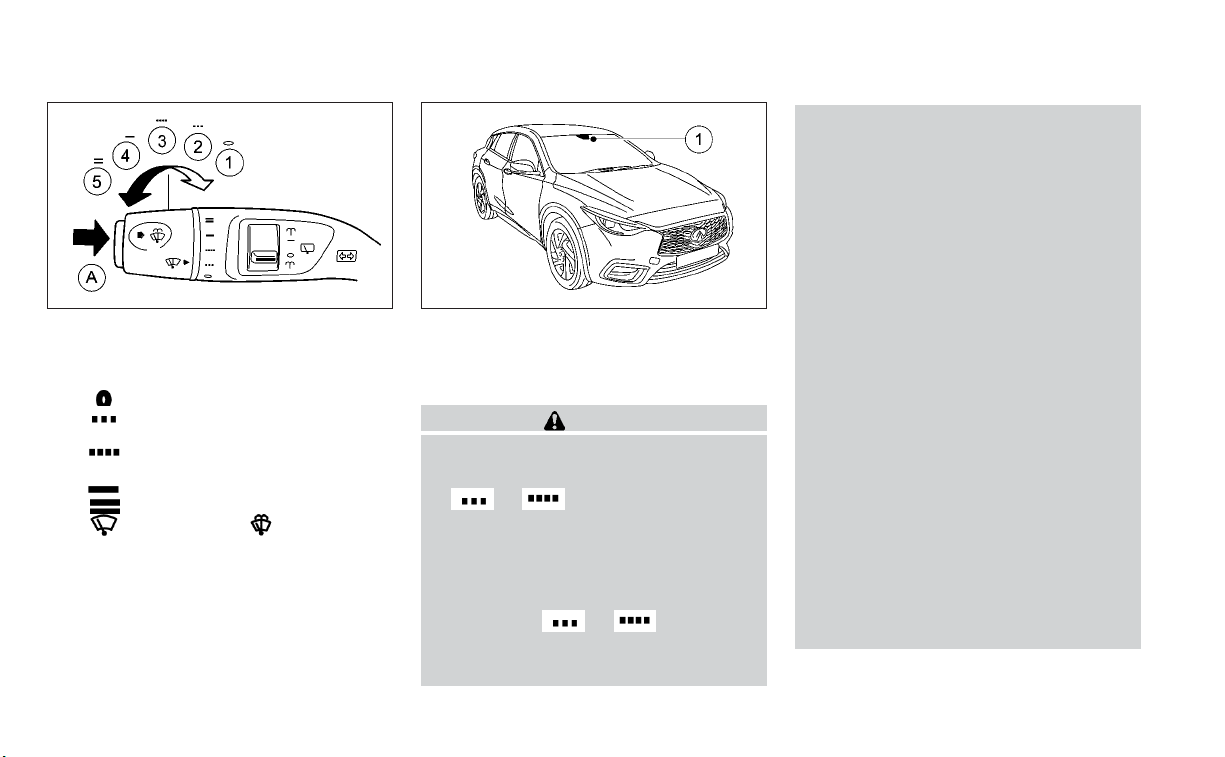 5
4
3
2
1
A
1