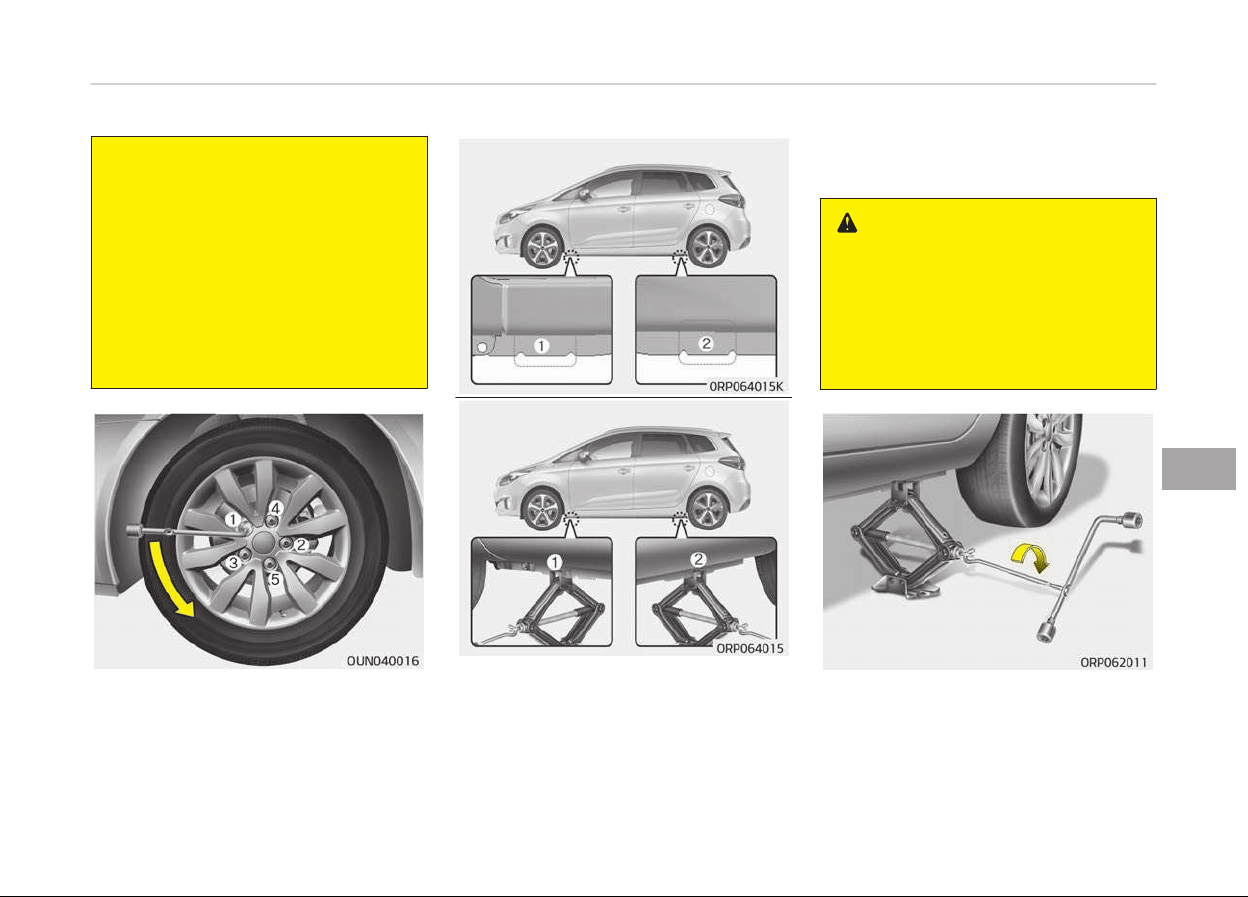 1
2
ORP064015K

1
4
2
3
5
OUN040016

1
2
ORP064015

ORP062011