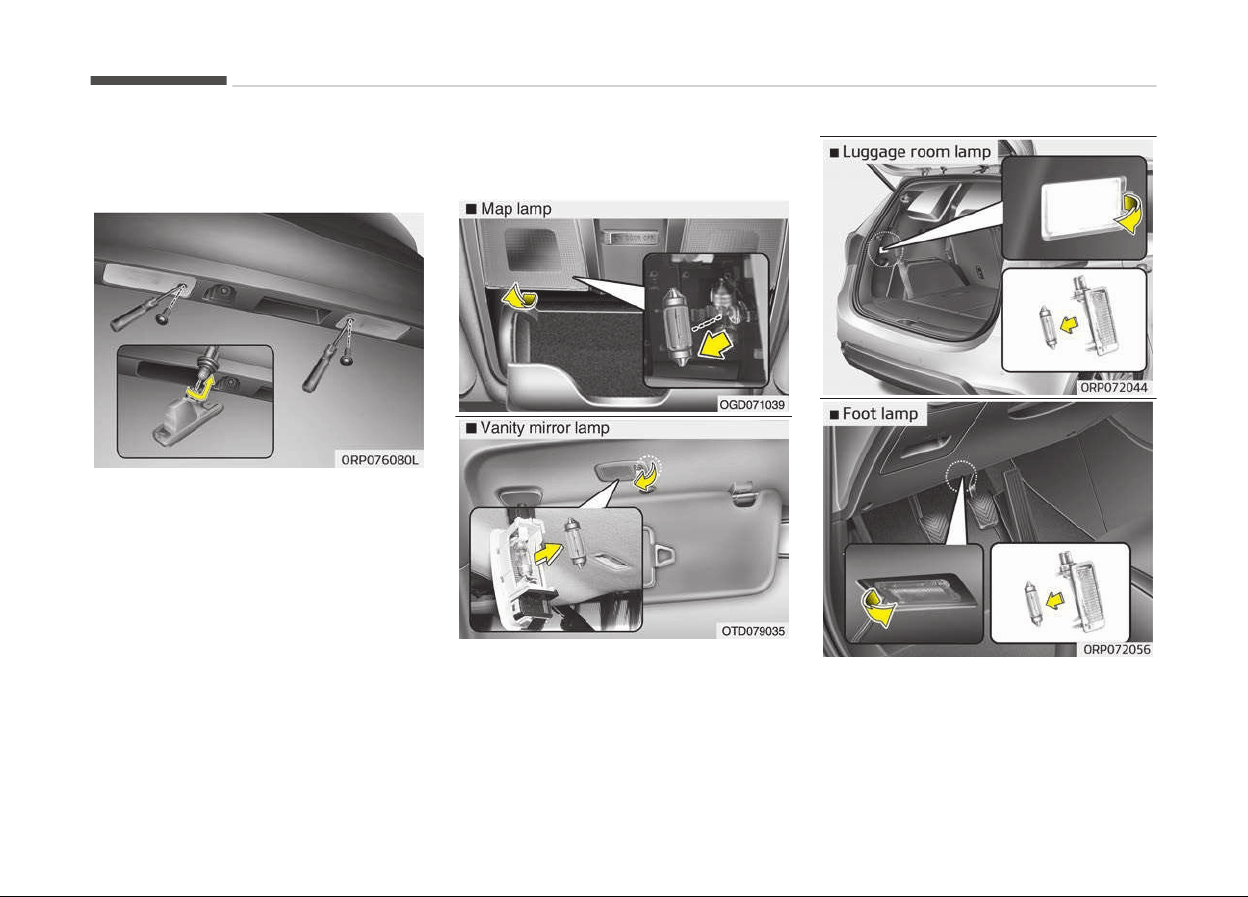 ORP076080L

■ Map lamp

OGD071039

■ Vanity mirror lamp

OTD079035

■ Luggage room lamp

ORP072044

■ Foot lamp

ORP072056