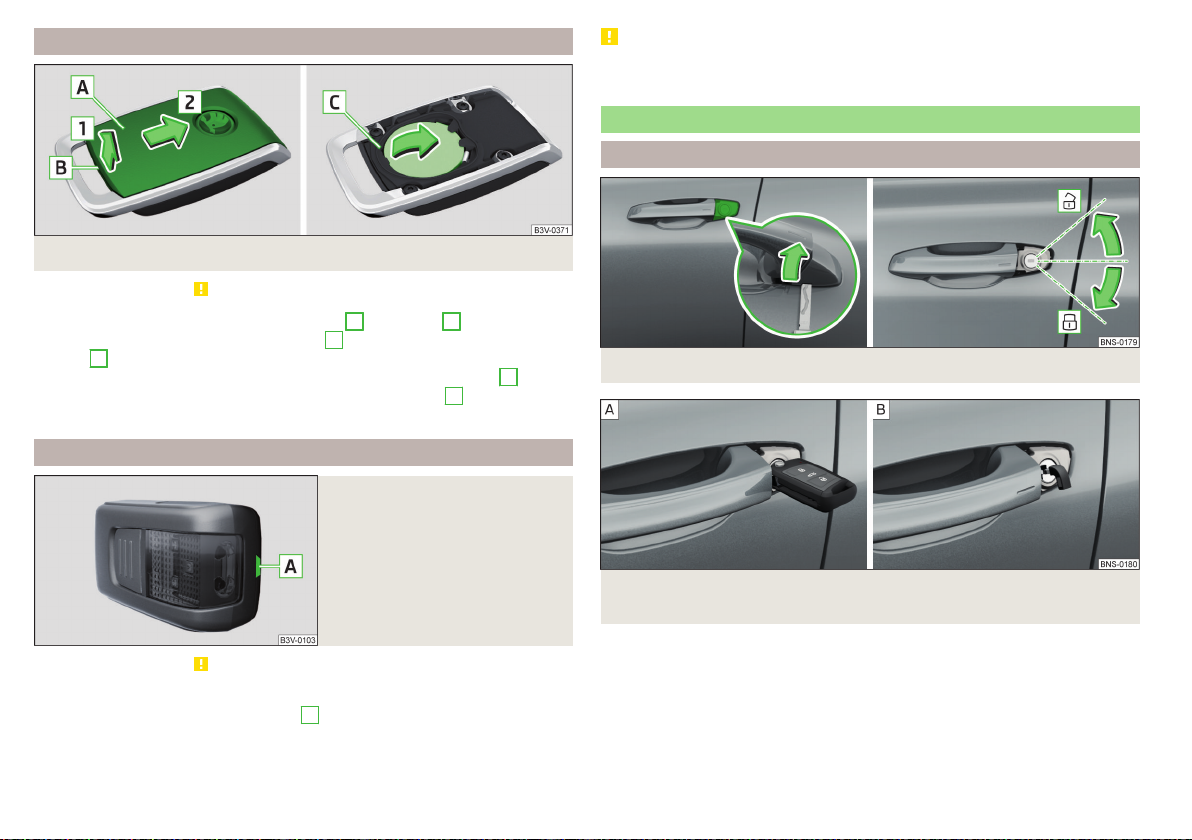 A

1

2

B

C

B3V-0371

A

B3V-0103

BNS-0179

A

B

BNS-0180