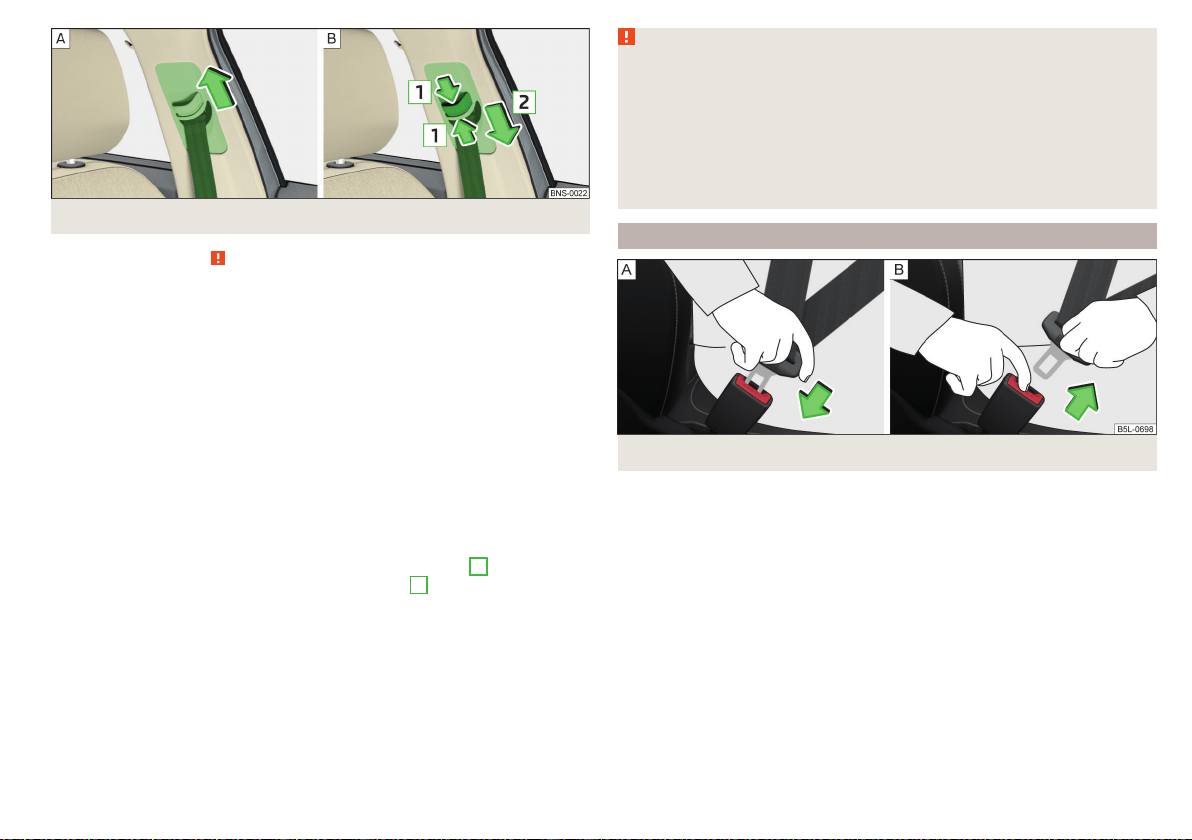 A

B

1

1

2

BNS-0022

A

B

B5L-0698