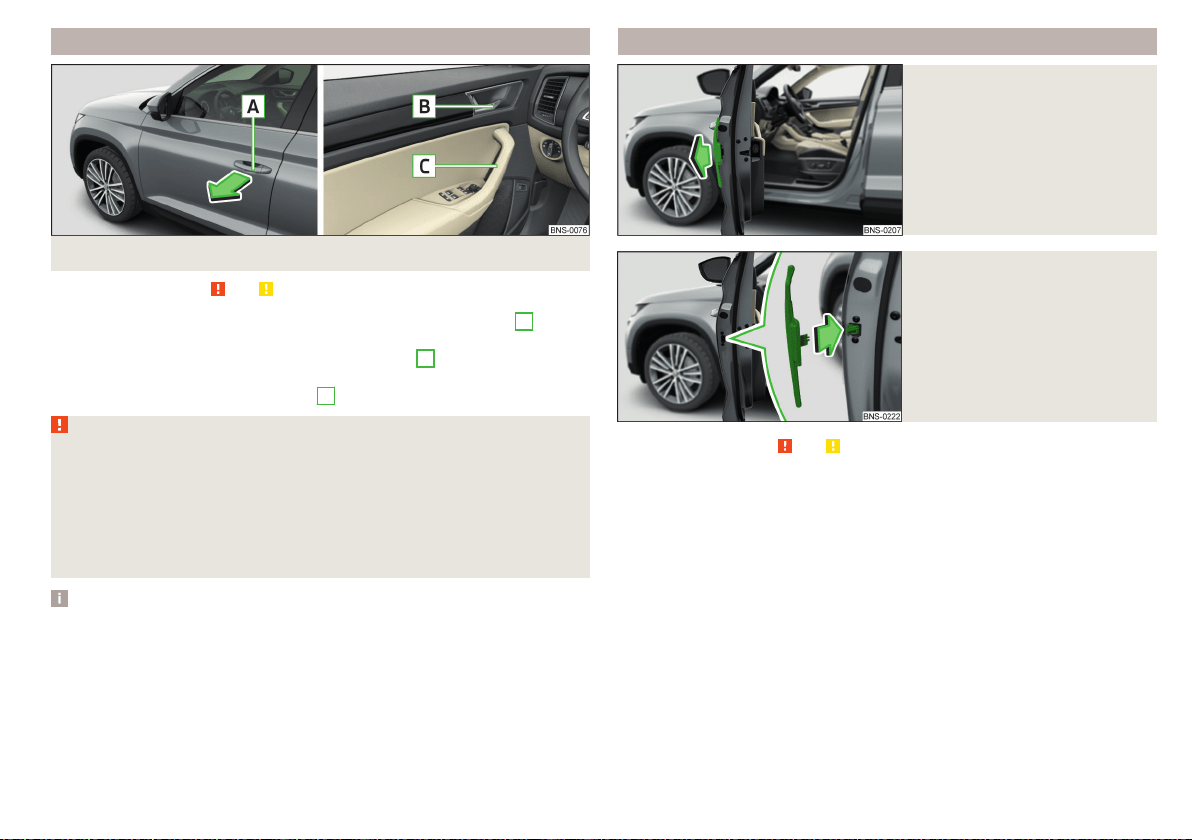 A

B

C

BNS-0076

BNS-0207

BNS-0222