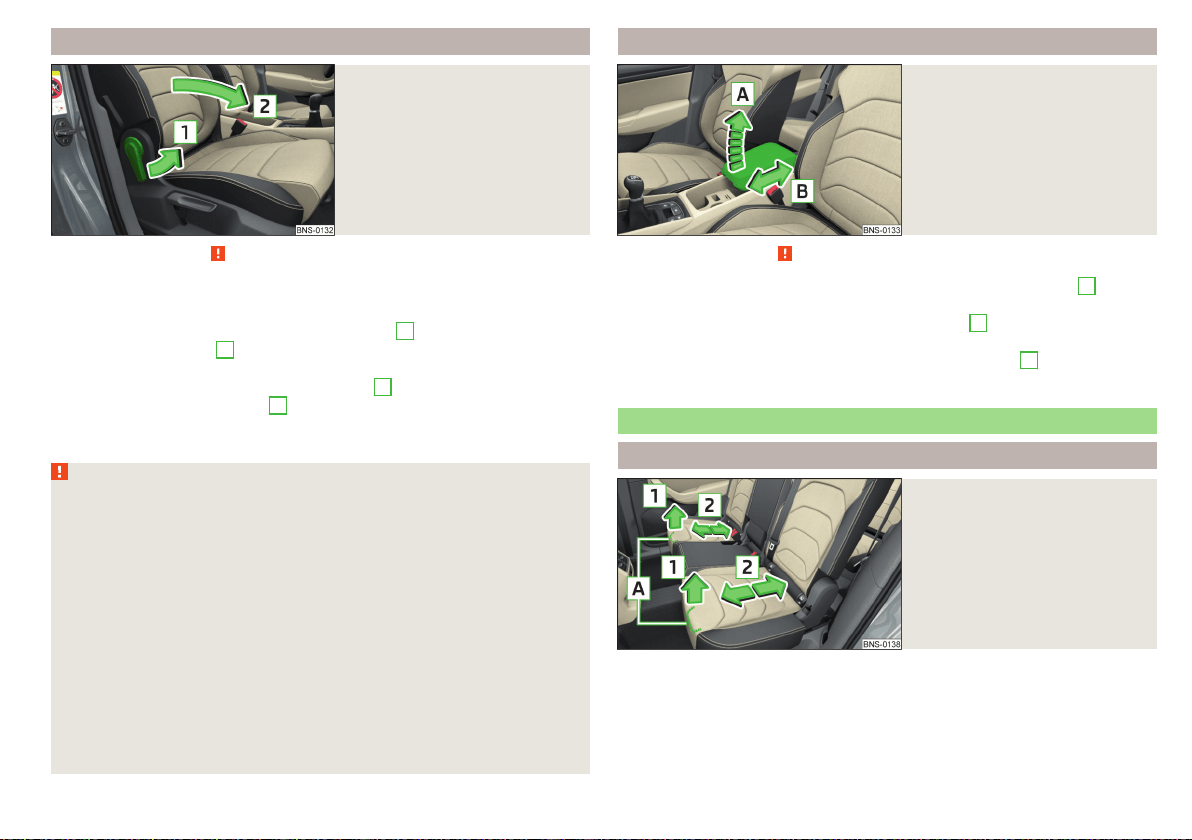 1

2

BNS-0132

A

B

BNS-0133

1

2

1

2

A

BNS-0138