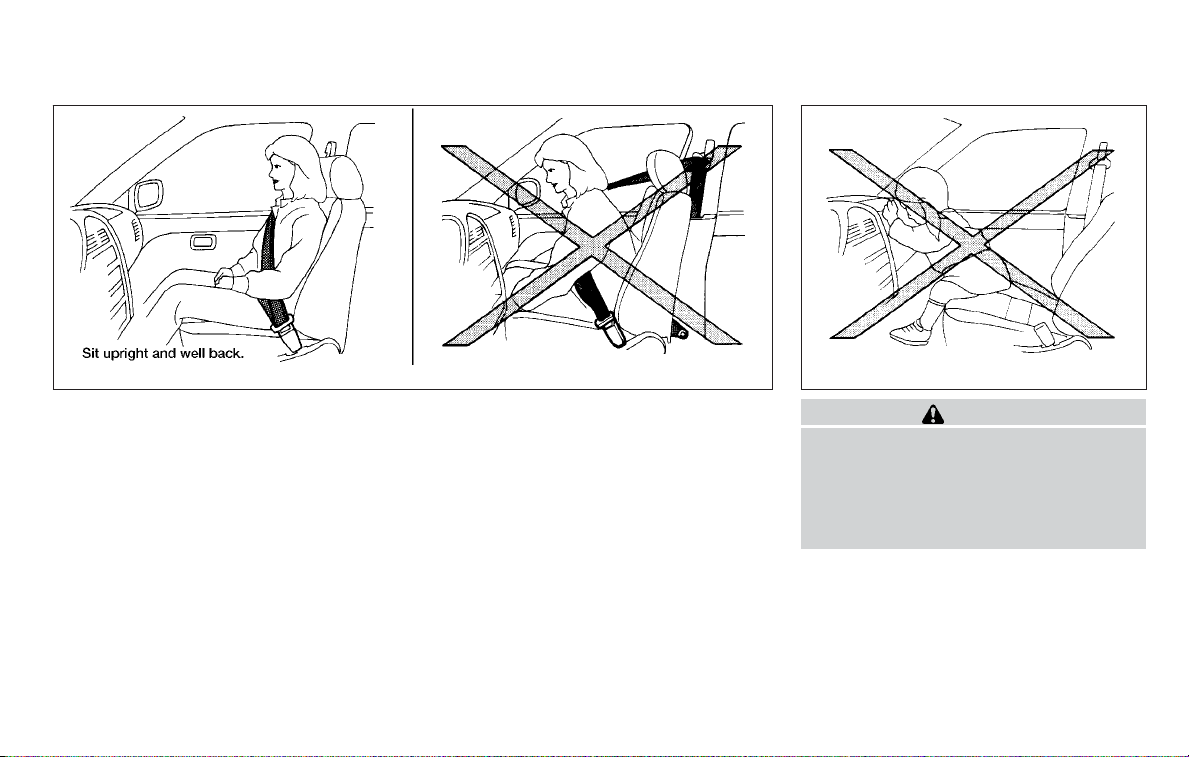 Sit upright and well back.