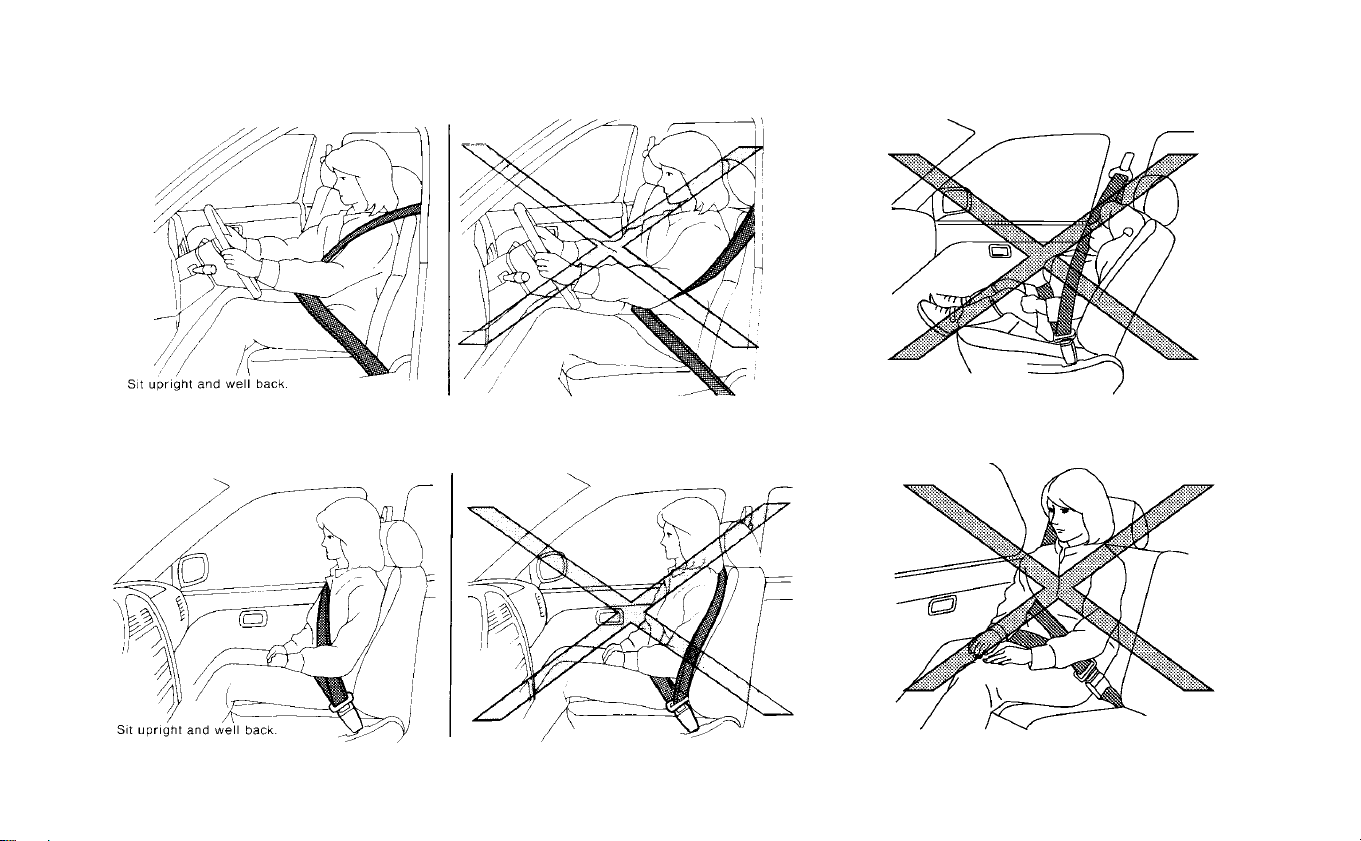 Sit upright and well back.

Sit upright and well back.