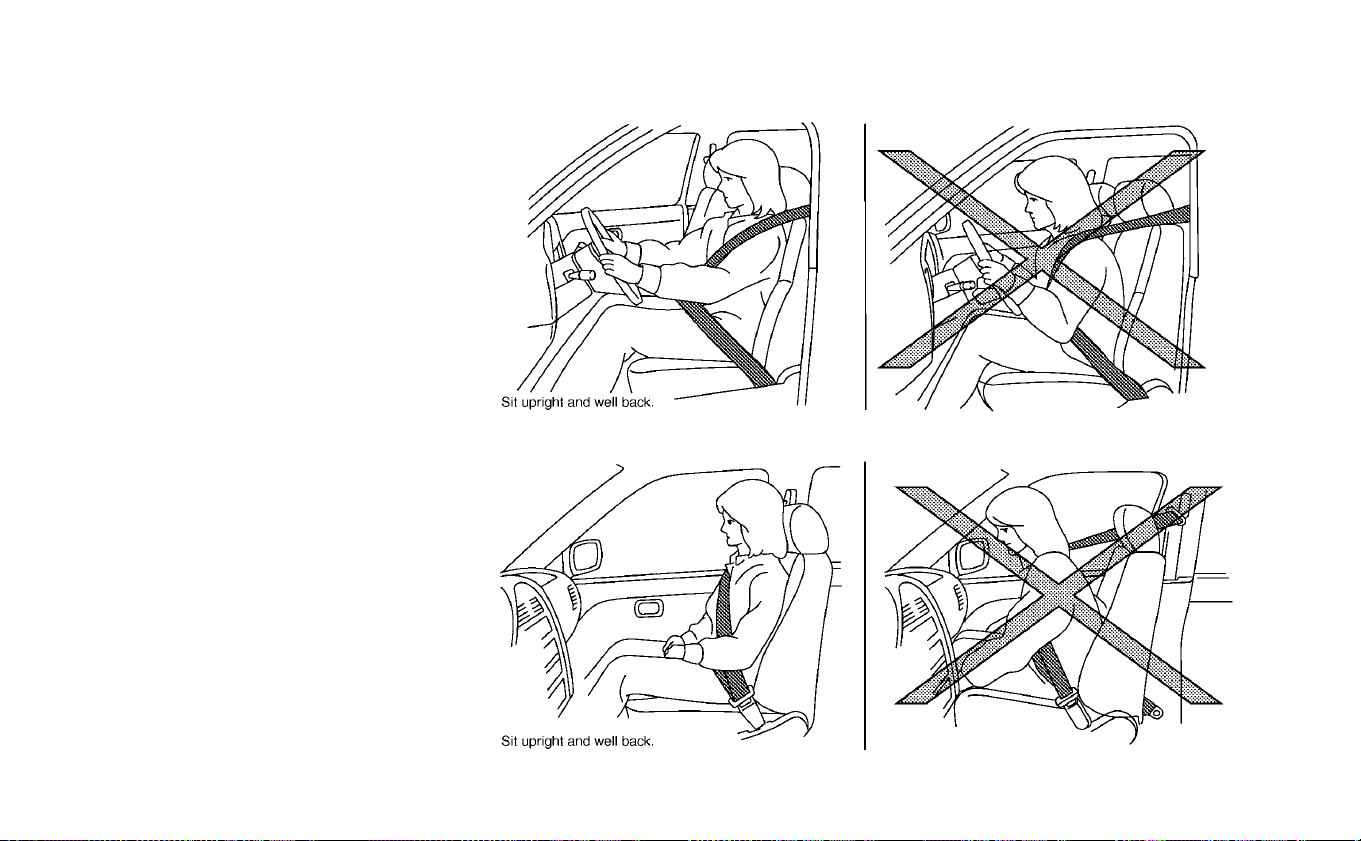 Sit upright and well back.

Sit upright and well back.