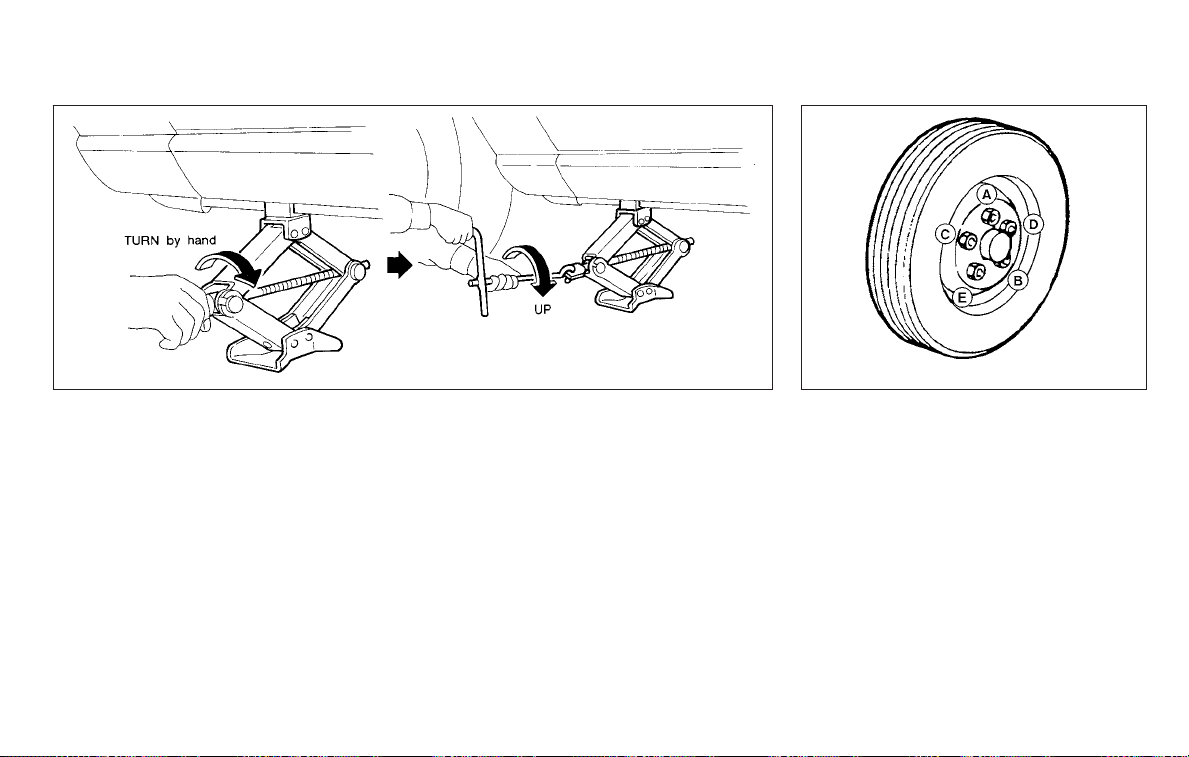 TURN by hand
UP

A
D
C
B
E