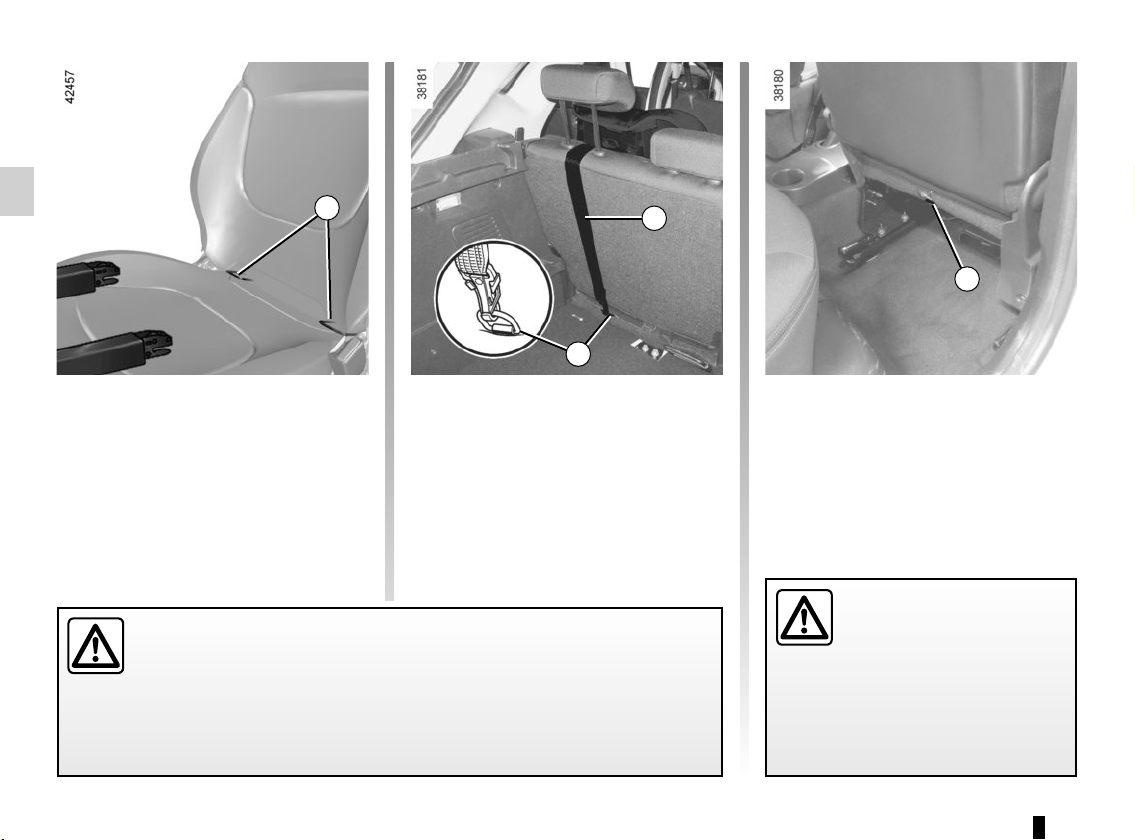 42457

38181

38180