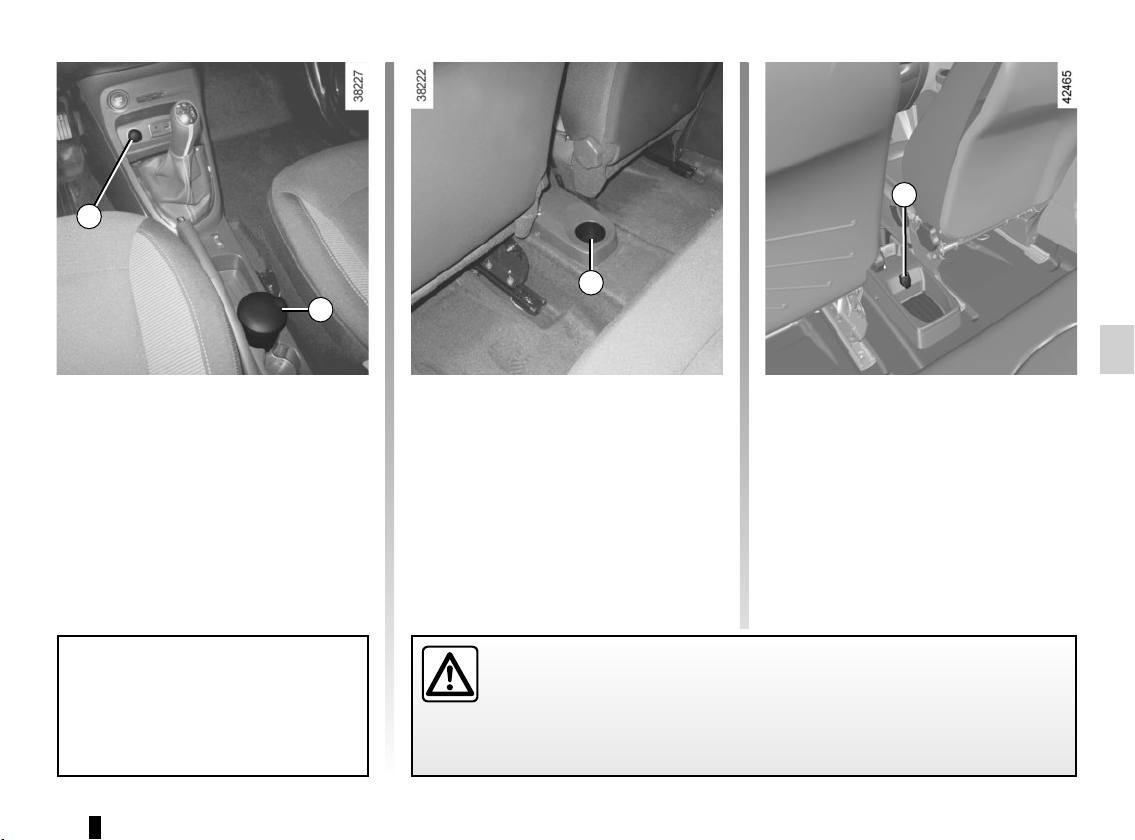 38227

38222

42465