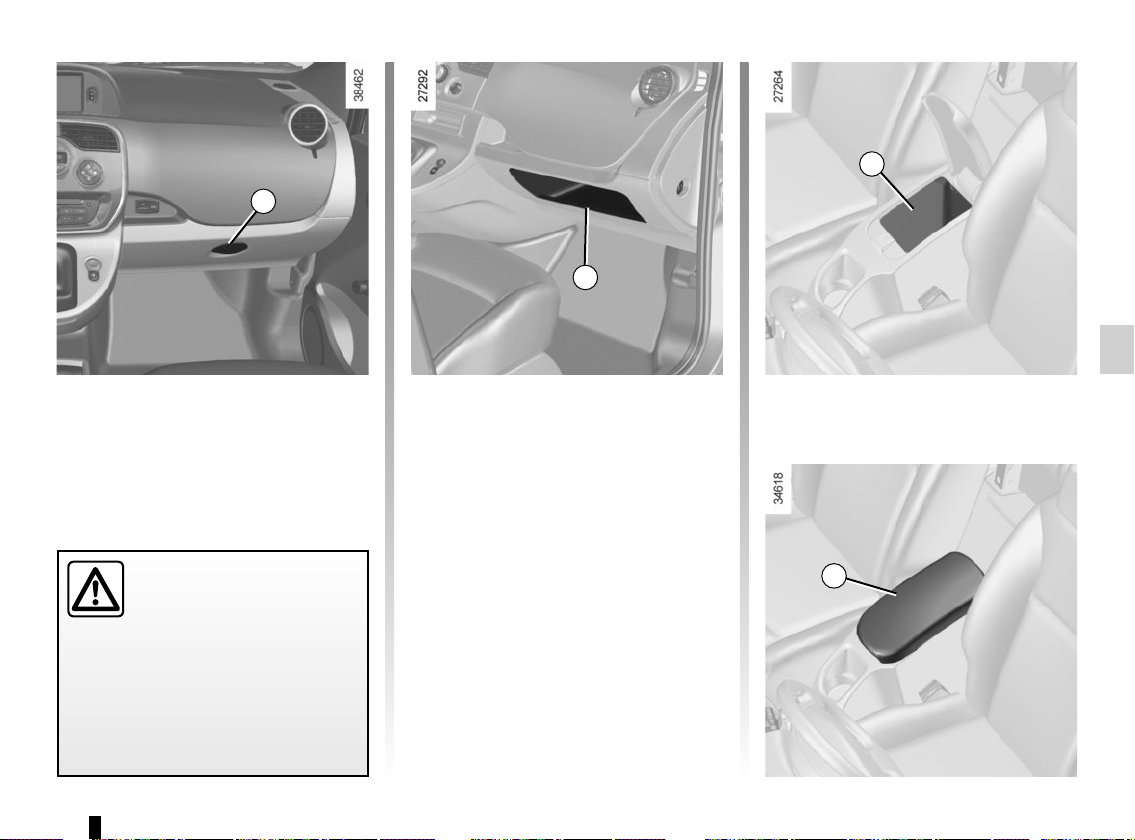 38462

27292

27264

34618