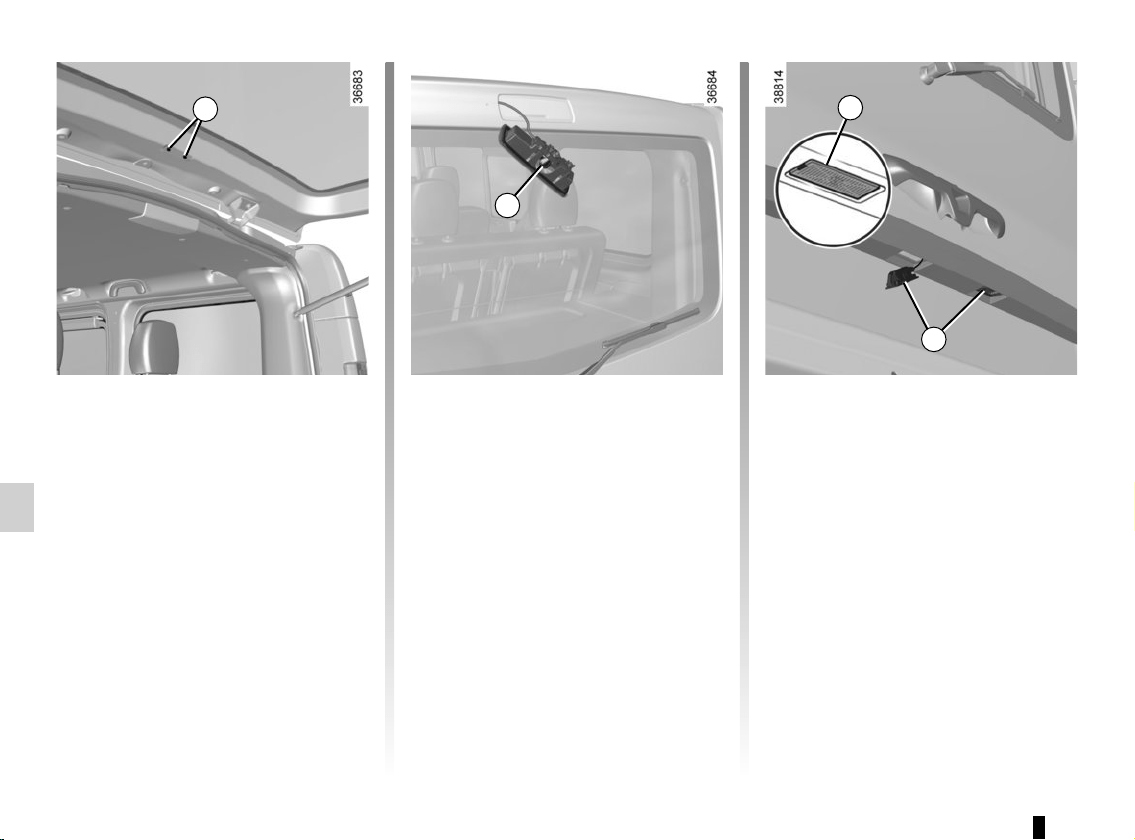 36683

36684

38814