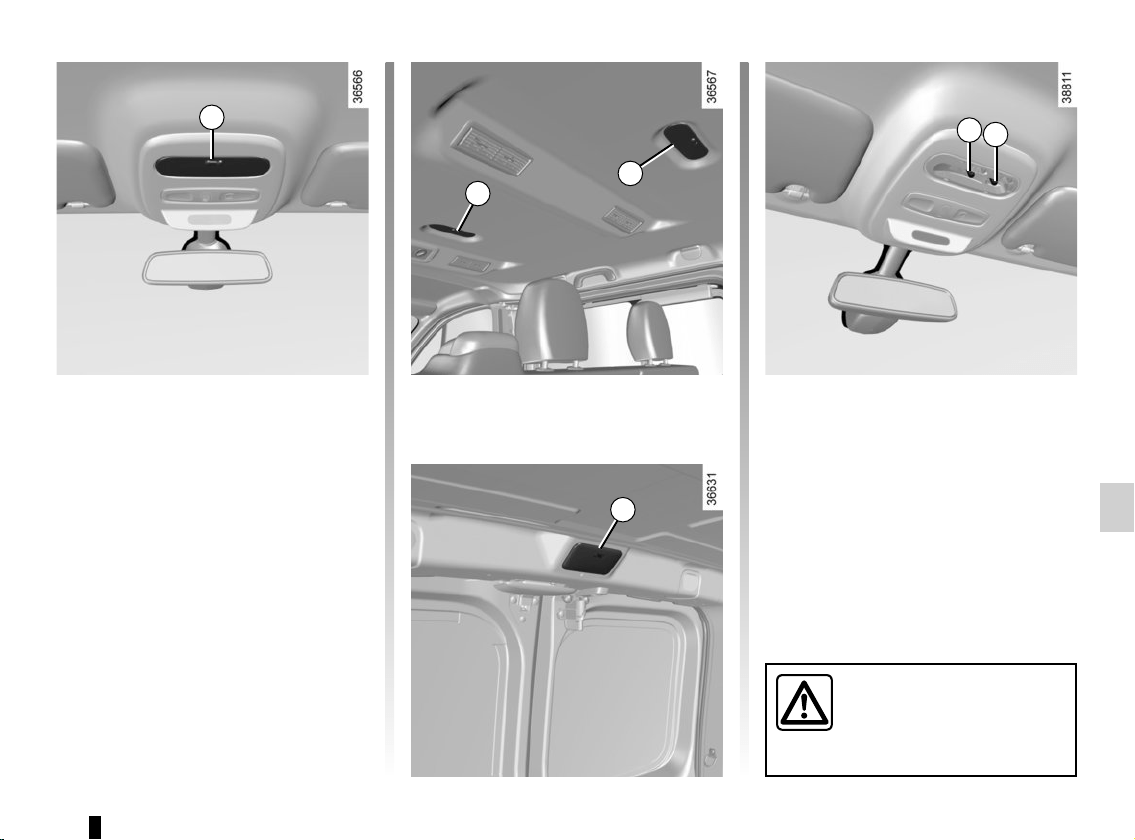 36566

36567

38811

36631