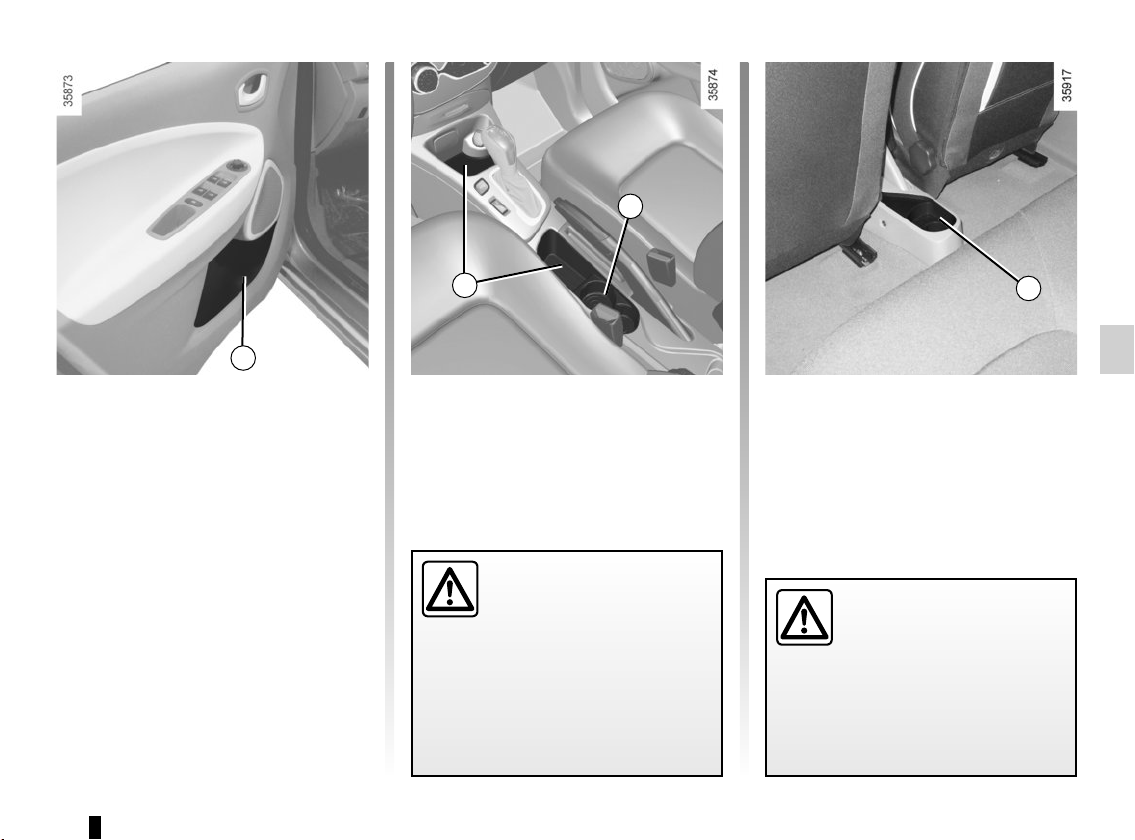 35873

35874

35917