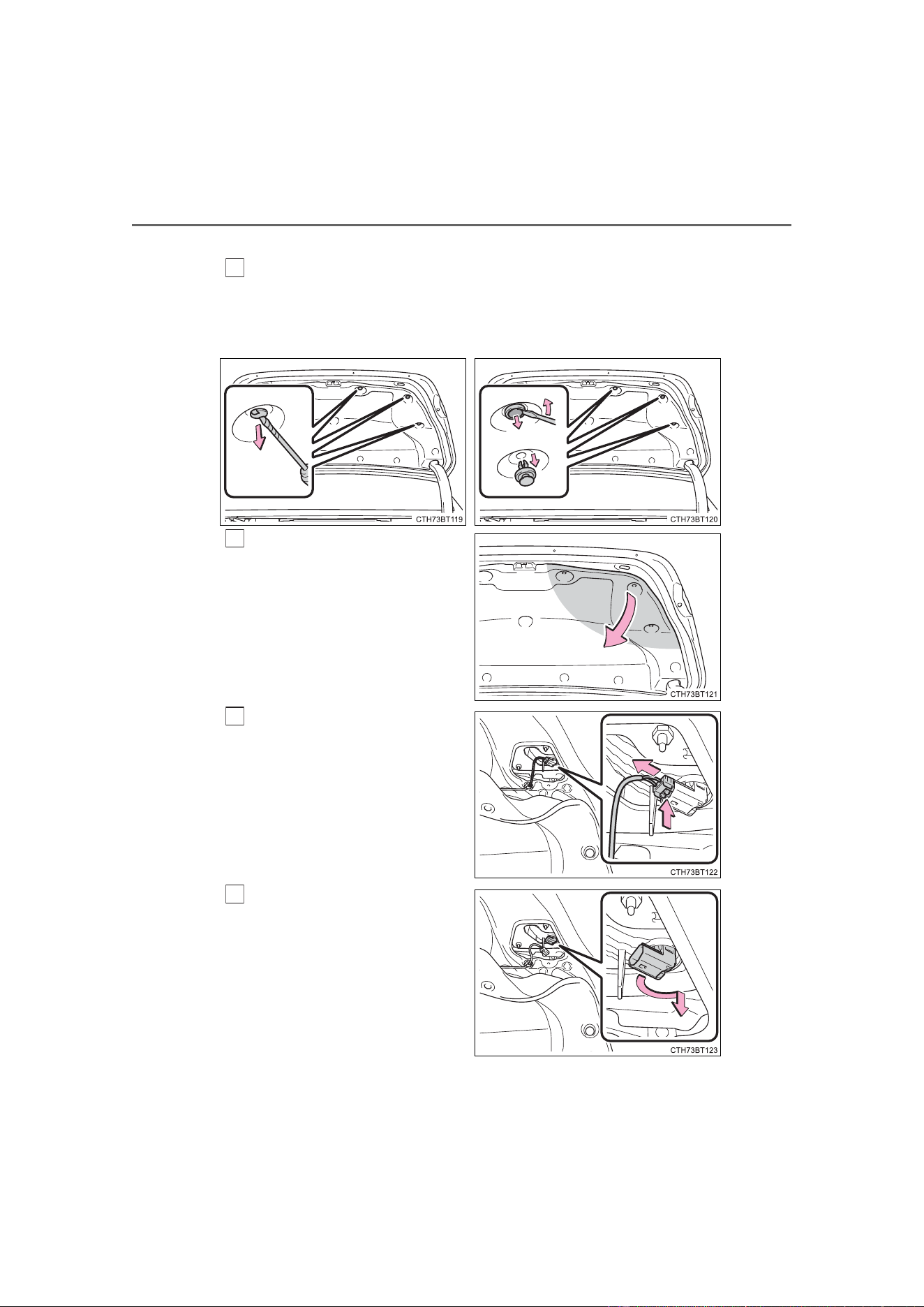 CTH73BT119

CTH73BT120

CTH73BT121

CTH73BT122

CTH73BT123