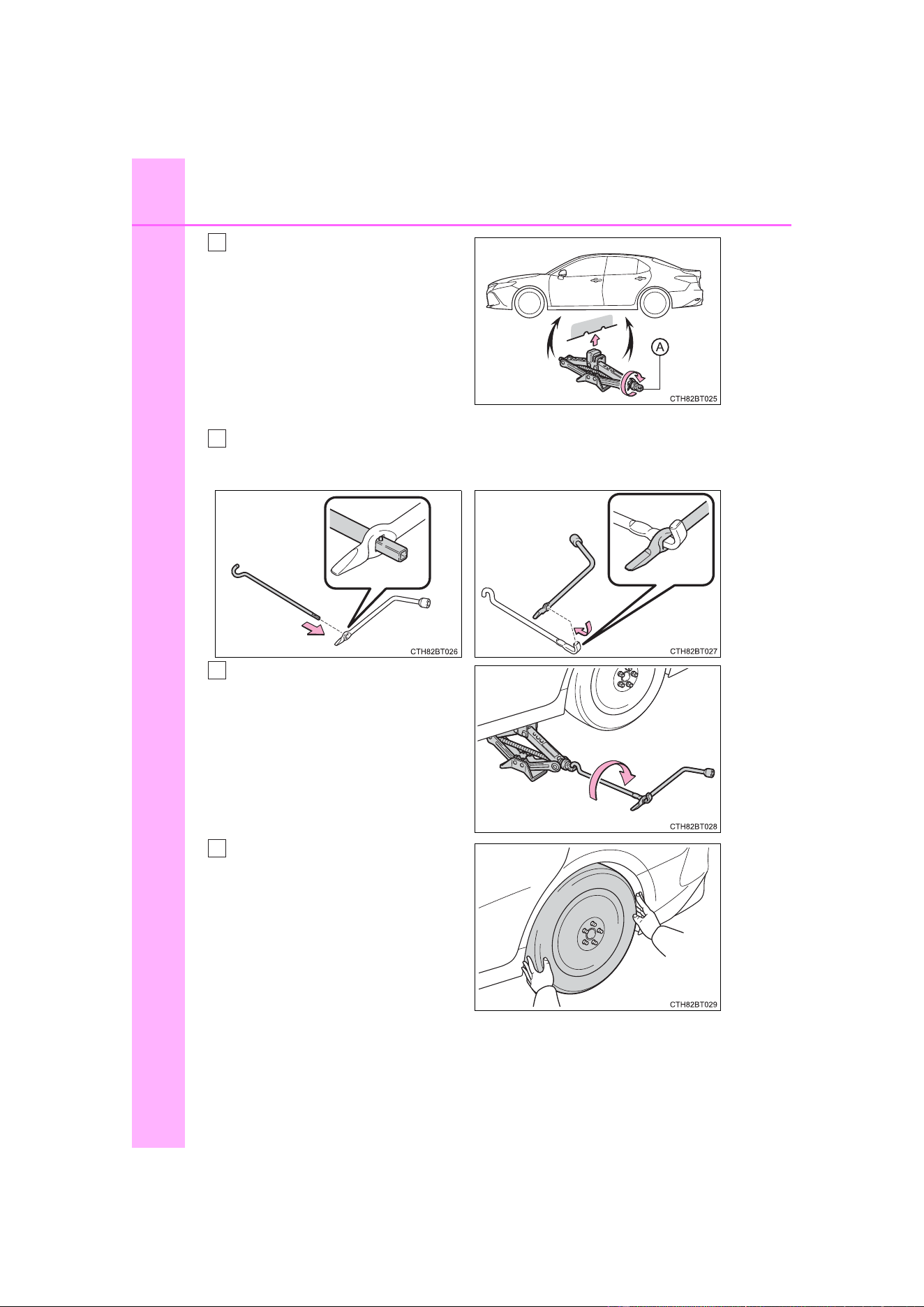 A

CTH82BT025

CTH82BT026

CTH82BT027

CTH82BT028

CTH82BT029