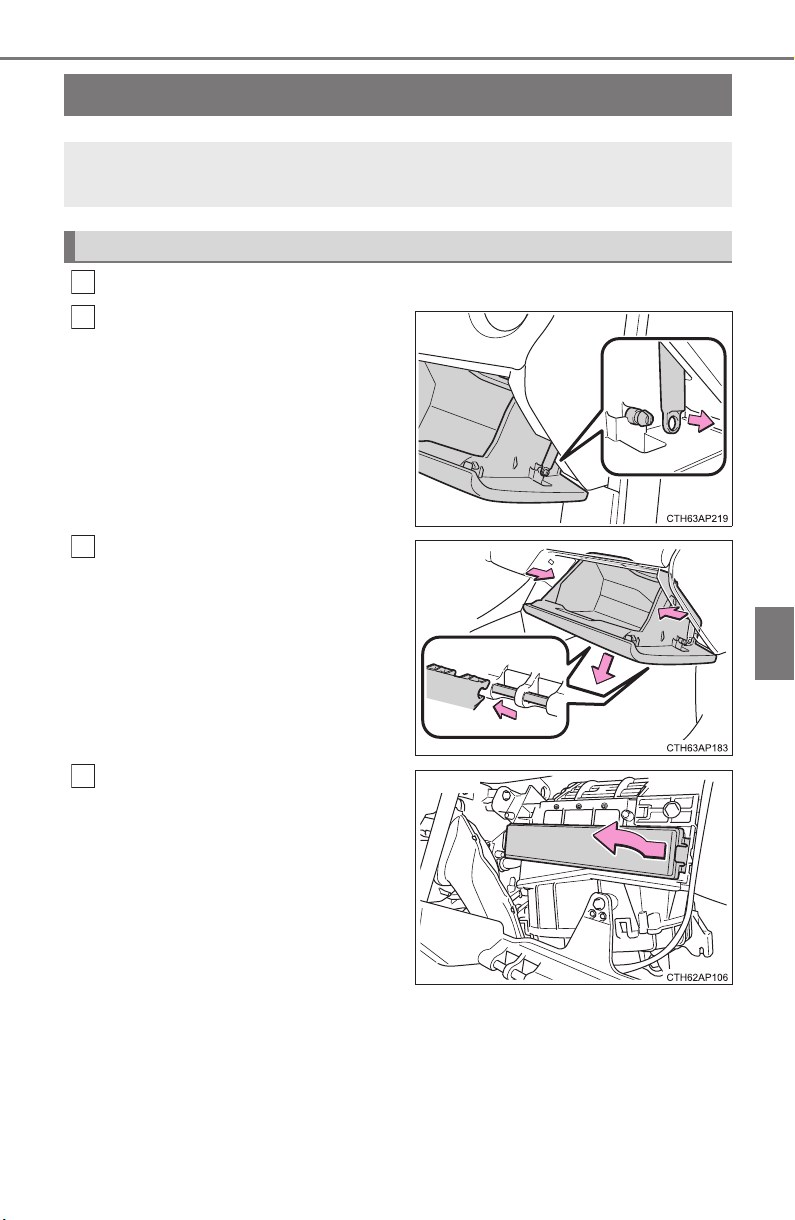 CTH63AP219

CTH63AP183

CTH62AP106