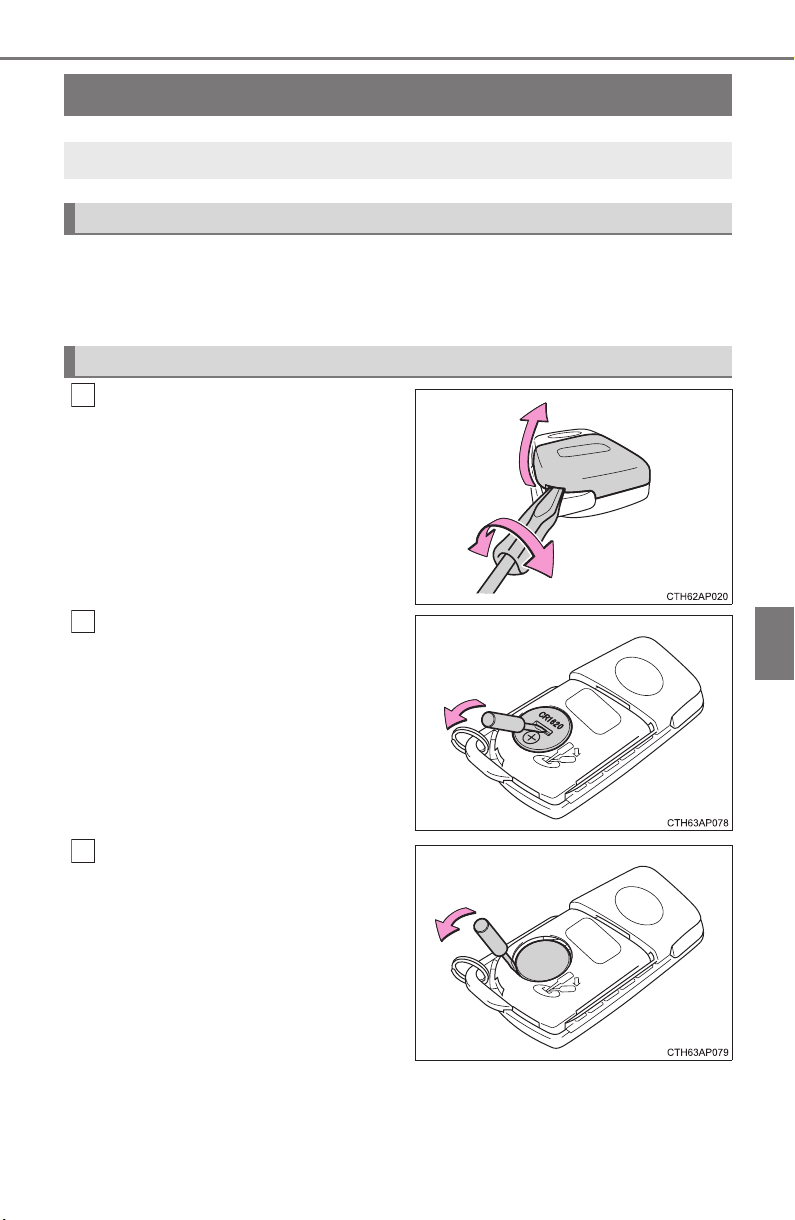 CTH62AP020

CR1620

CTH63AP078

CTH63AP079