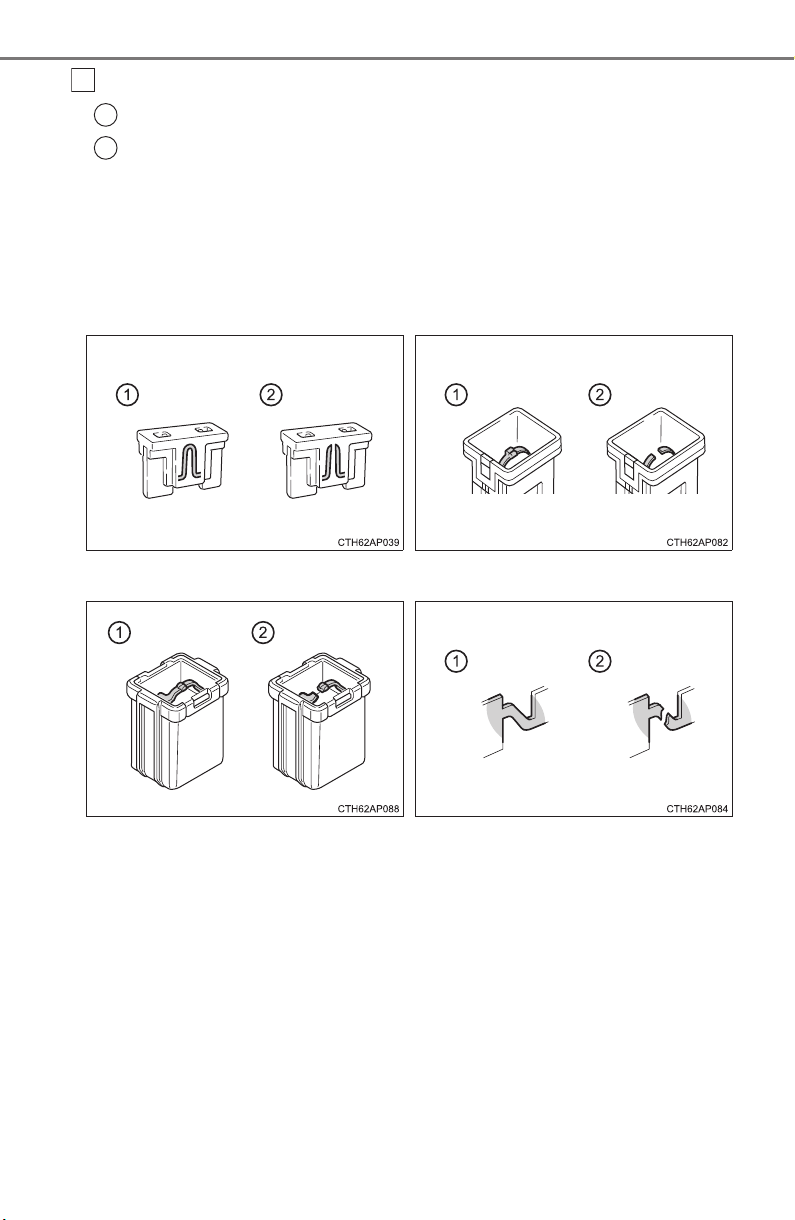 ①

②

CTH62AP039

①

②

CTH62AP082

①

②

CTH62AP088

①

②

CTH62AP084