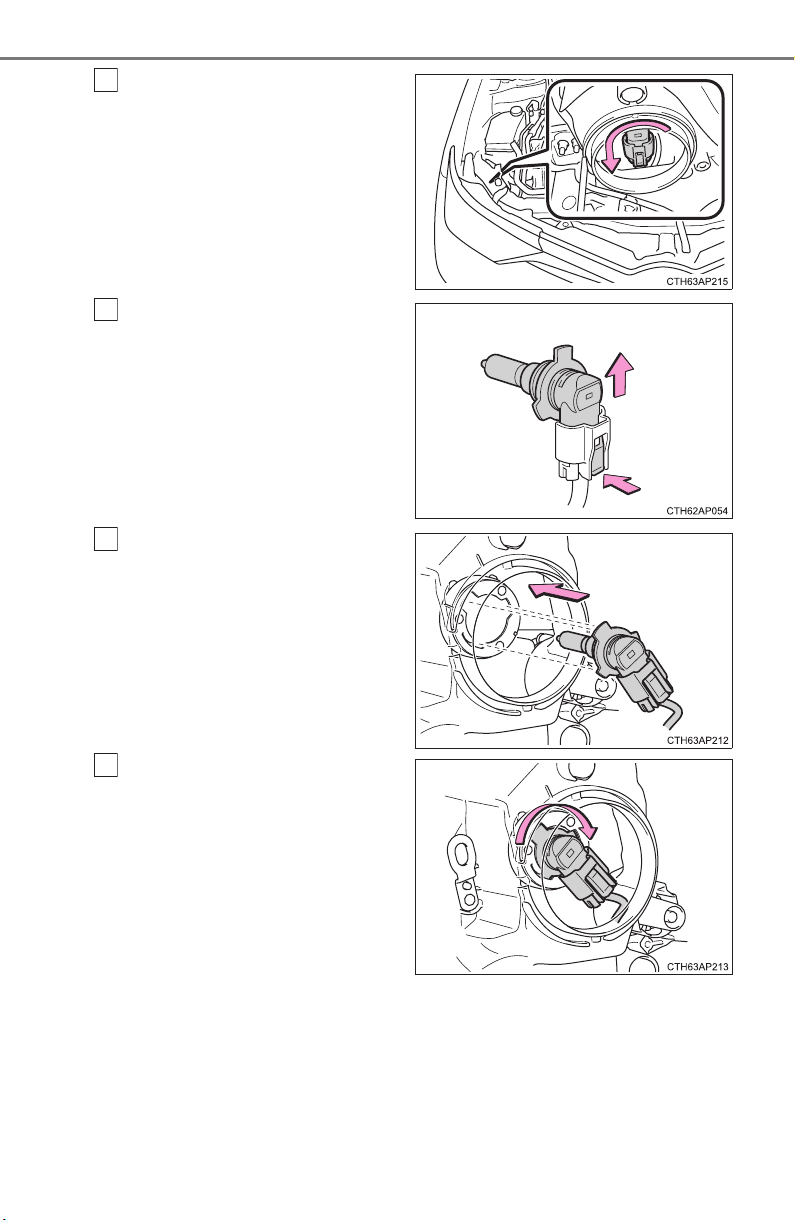 CTH63AP215

CTH62AP054

CTH63AP212

CTH63AP213