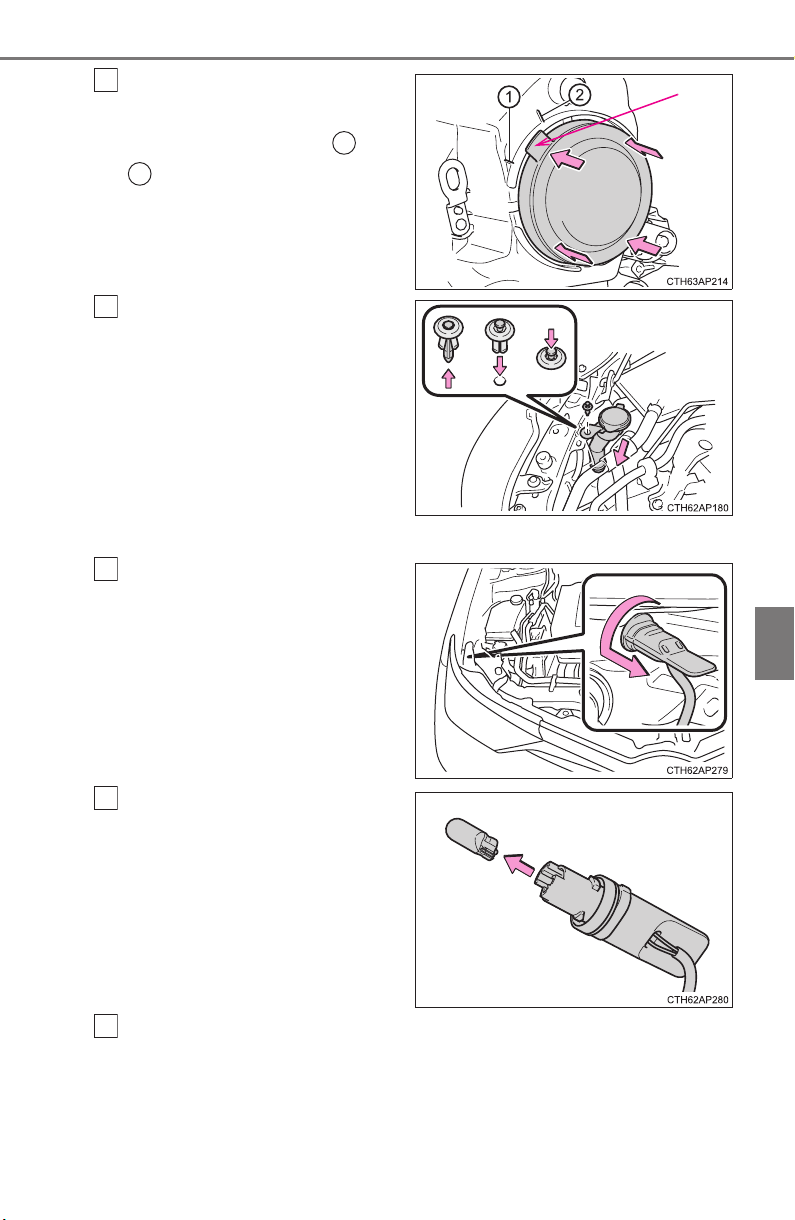 1
2
CTH63AP214

CTH62AP180

CTH62AP279

CTH62AP280