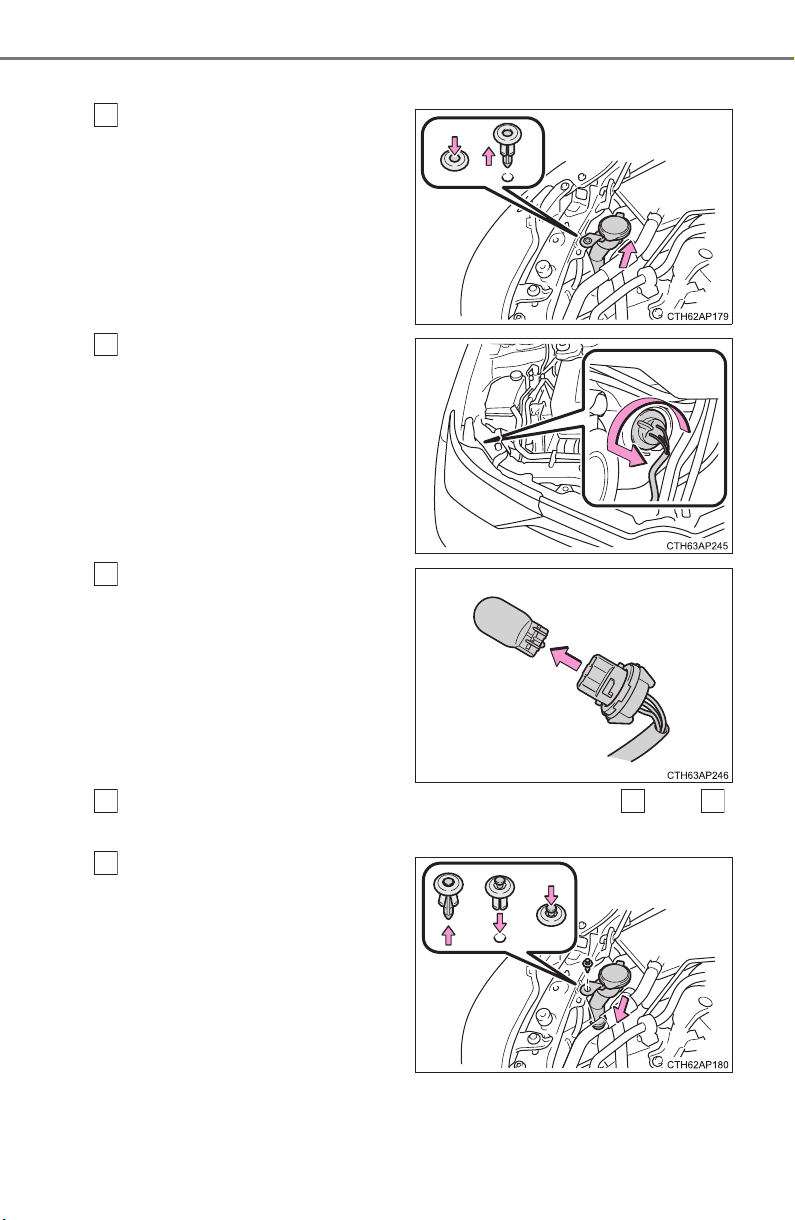 CTH62AP179

CTH63AP245

CTH63AP246

CTH62AP180