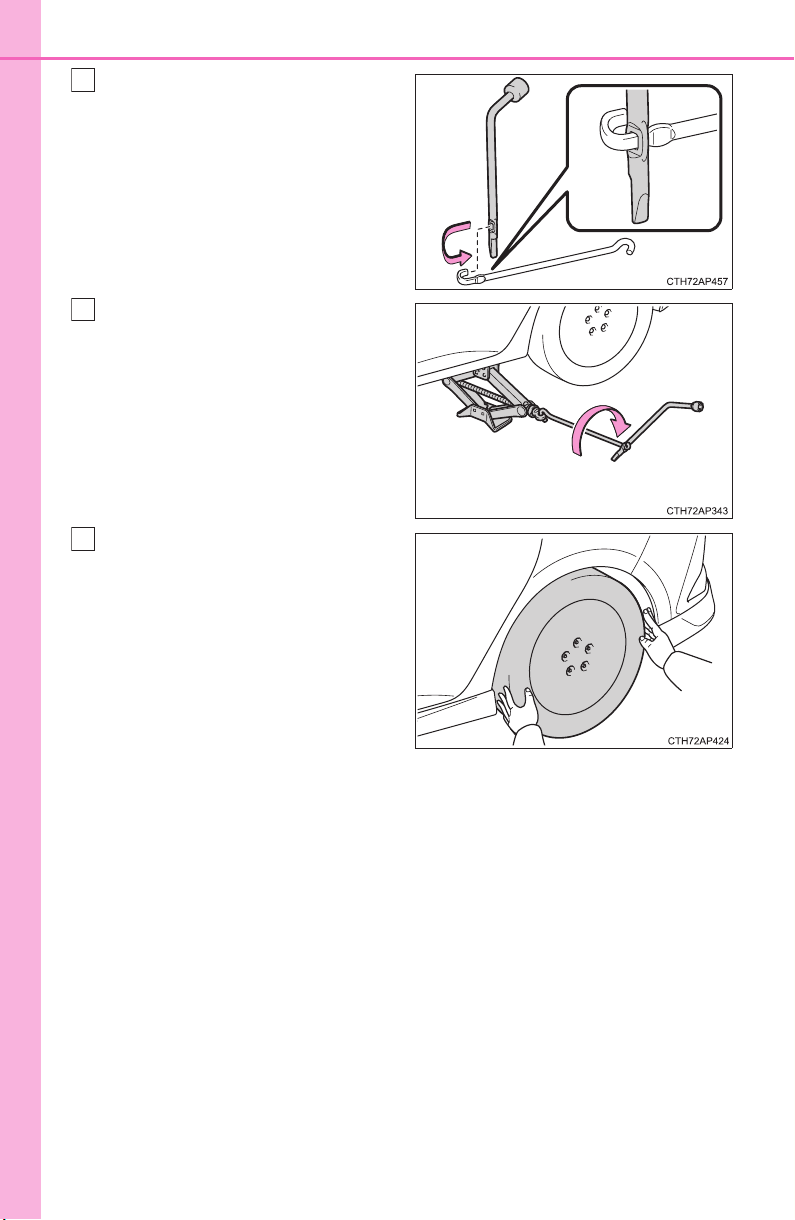 CTH72AP457

CTH72AP343

CTH72AP424